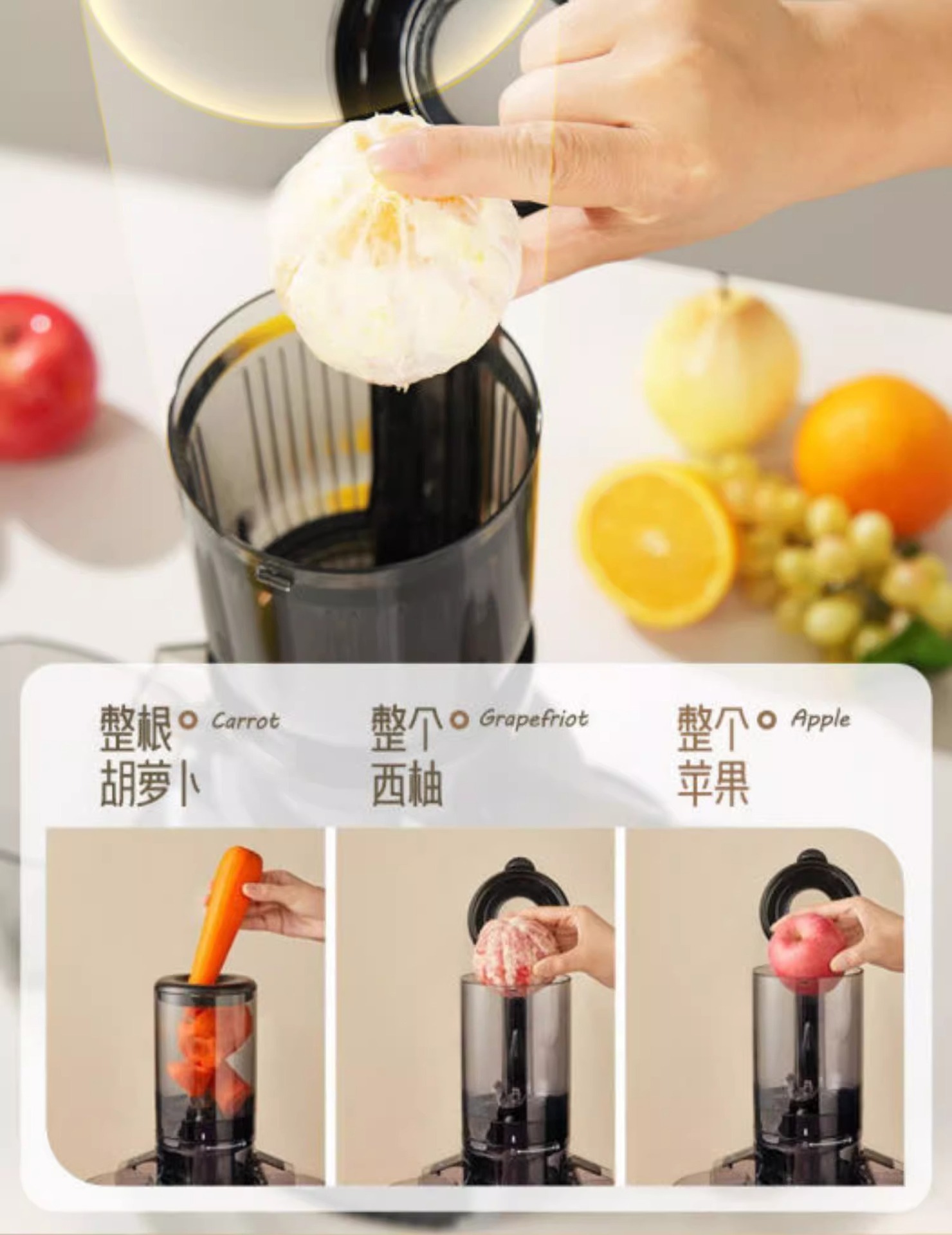 整根胡萝卜 Carrot

整个西柚 Grapefriot

整个苹果 Apple