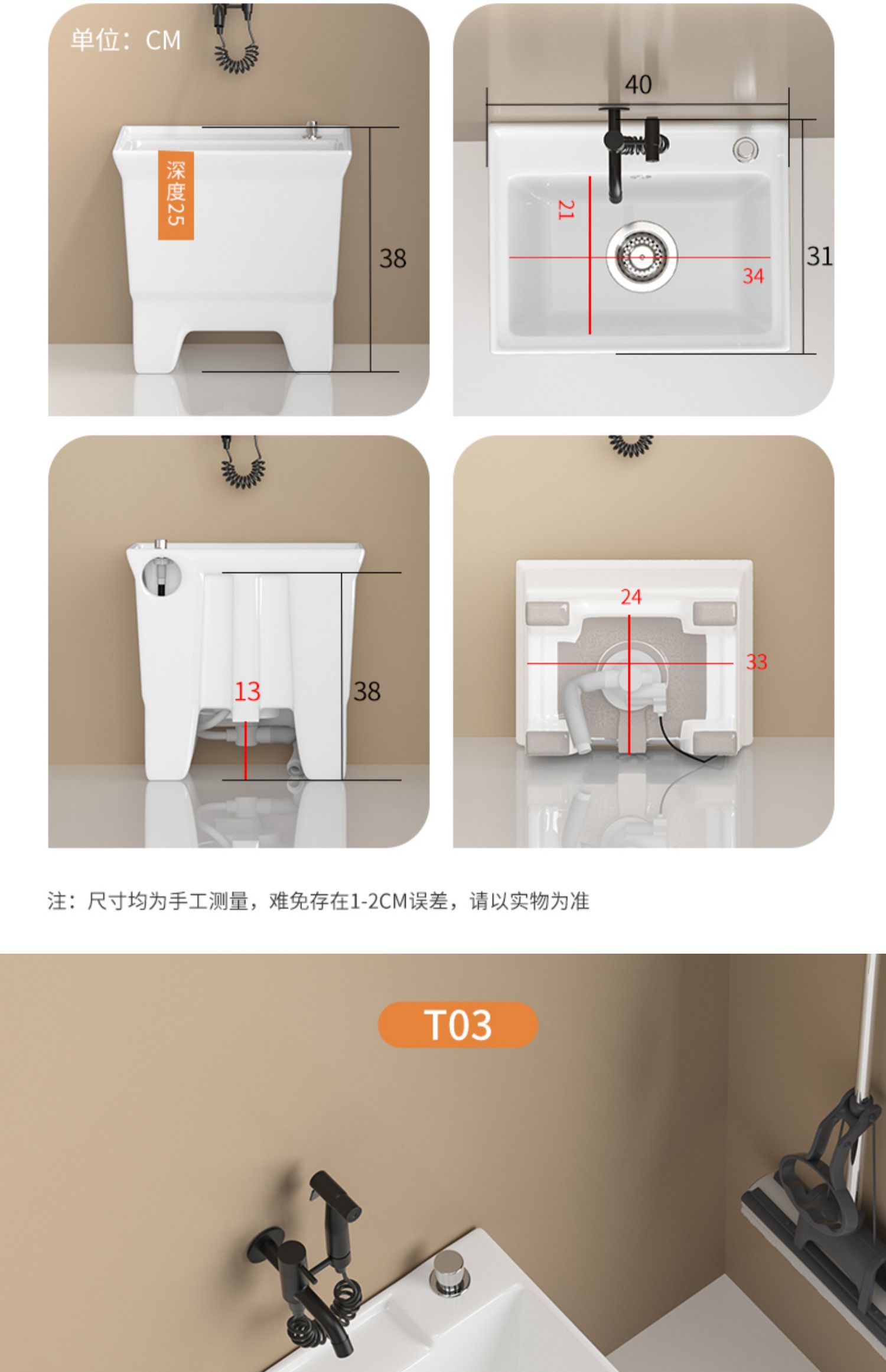 单位：CM

深度25

38

40

21

34

31

13

38

24

33

注：尺寸均为手工测量，难免存在1-2CM误差，请以实物为准

T03