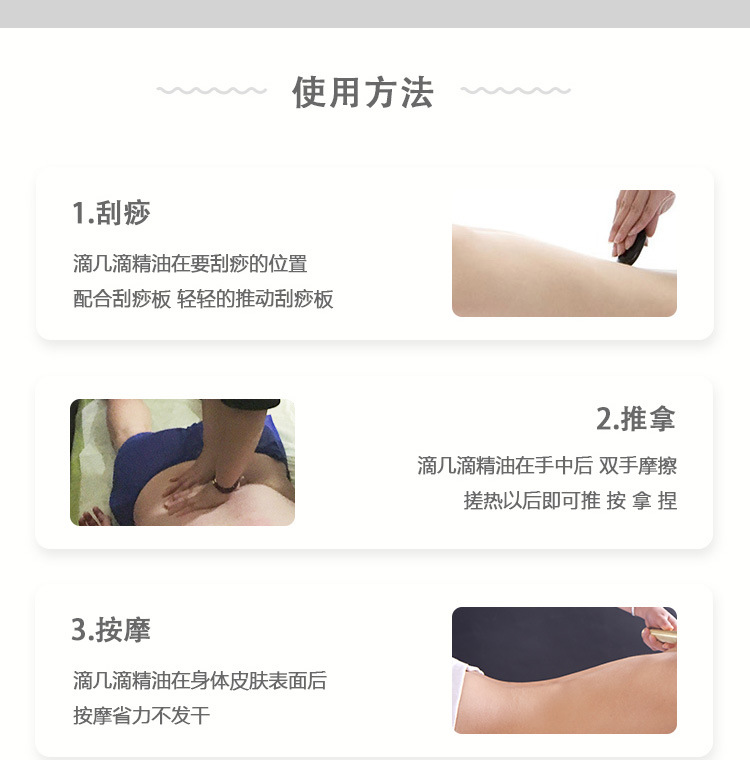 使用方法

1.刮痧

滴几滴精油在要刮痧的位置
配合刮痧板 轻轻的推动刮痧板

2.推拿

滴几滴精油在手中后 双手摩擦
搓热以后即可推 按 拿 捏

3.按摩

滴几滴精油在身体皮肤表面后
按摩省力不发干