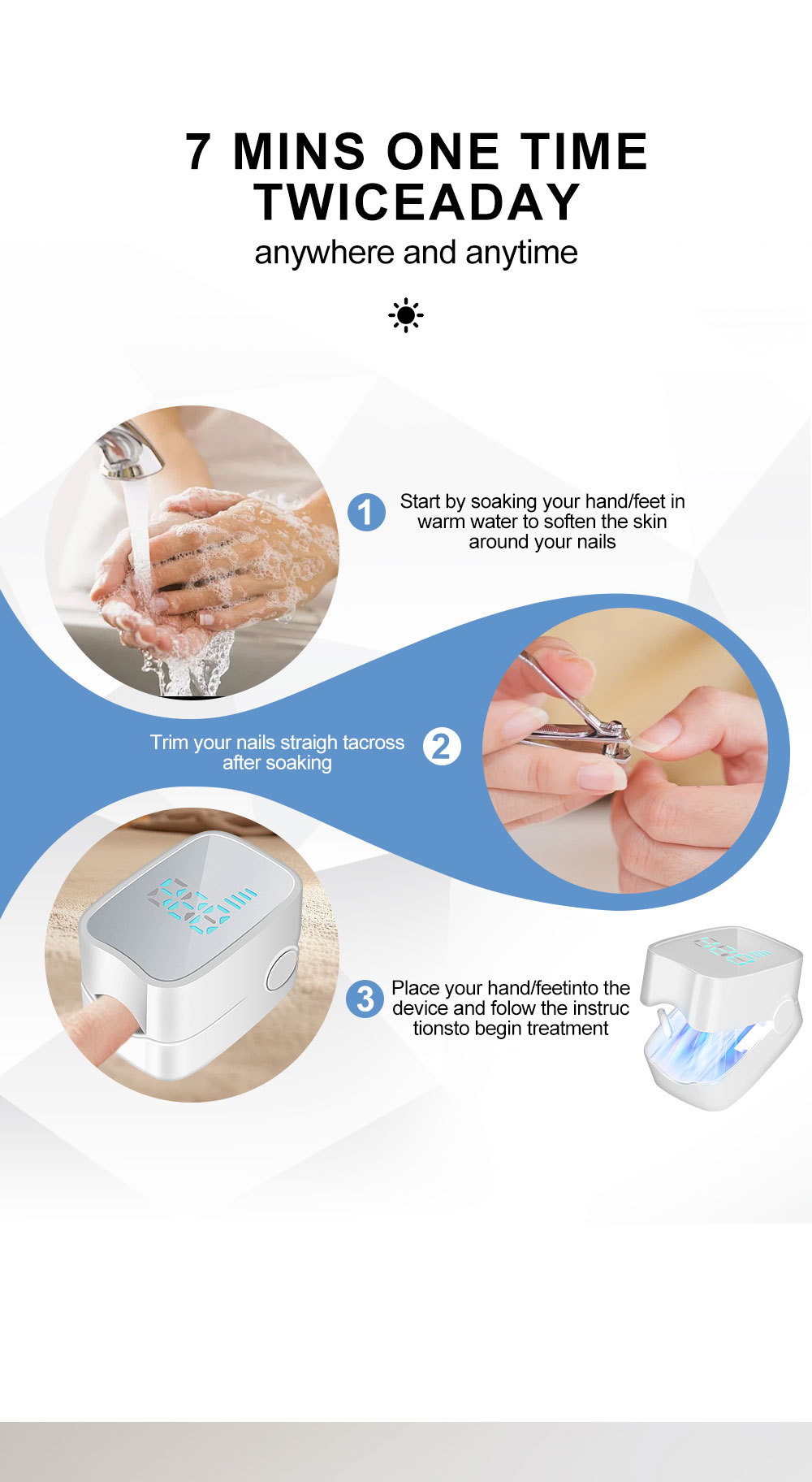 7 MINS ONE TIME
TWICEADAY
anywhere and anytime

1 Start by soaking your hand/feet in warm water to soften the skin around your nails

Trim your nails straigh tacross after soaking 2

3 Place your hand/feetinto the device and folow the instruc tionsto begin treatment