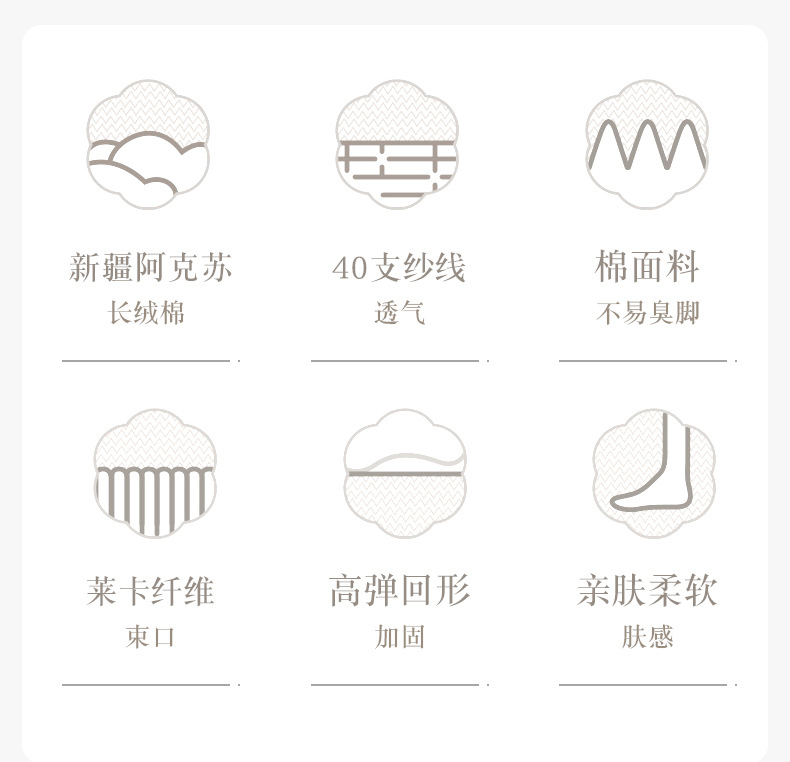 新疆阿克苏
长绒棉

40支纱线
透气

棉面料
不易臭脚

莱卡纤维
束口

高弹回形
加固

亲肤柔软
肤感