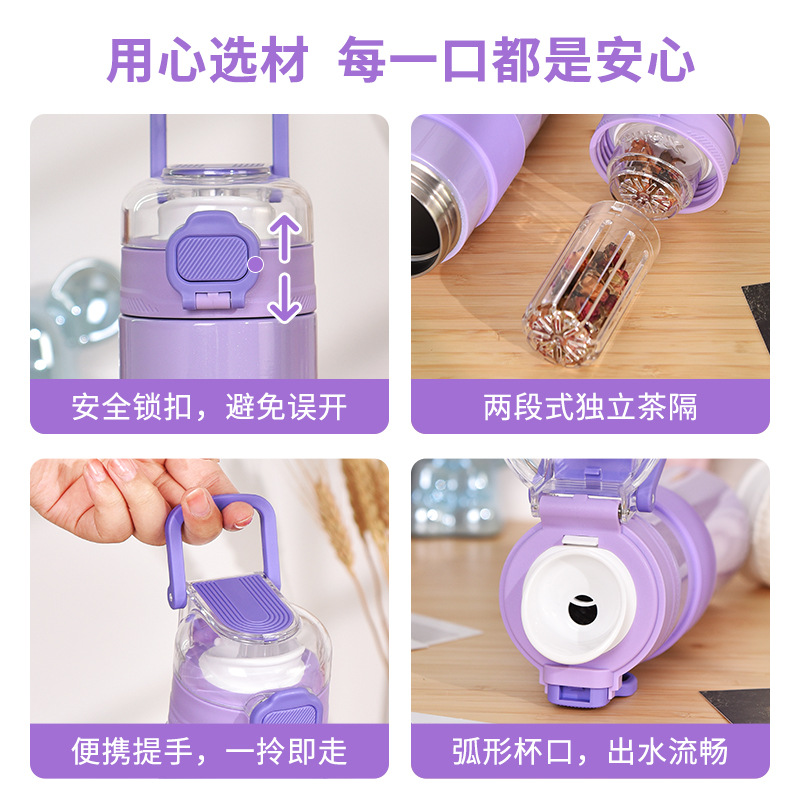 用心选材 每一口都是安心

安全锁扣，避免误开

两段式独立茶隔

便携提手，一拎即走

弧形杯口，出水流畅