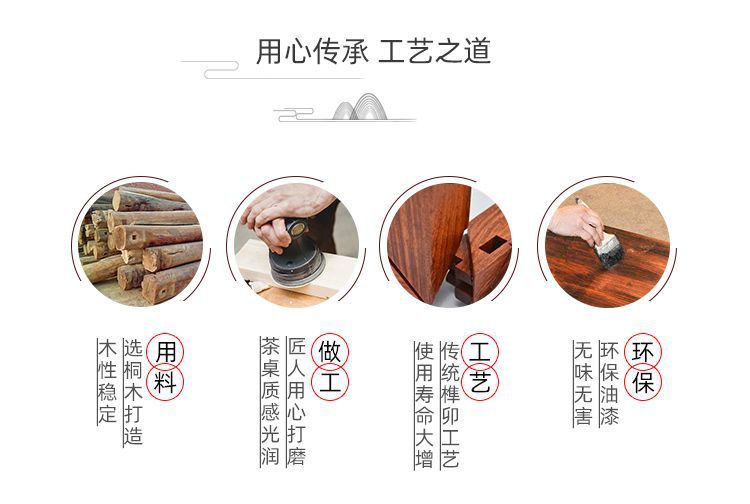 用心传承 工艺之道

用料
选桐木打造
木性稳定

做工
匠人用心打磨
茶桌质感光润

工艺
传统榫卯工艺
使用寿命大增

环保
环保油漆
无味无害