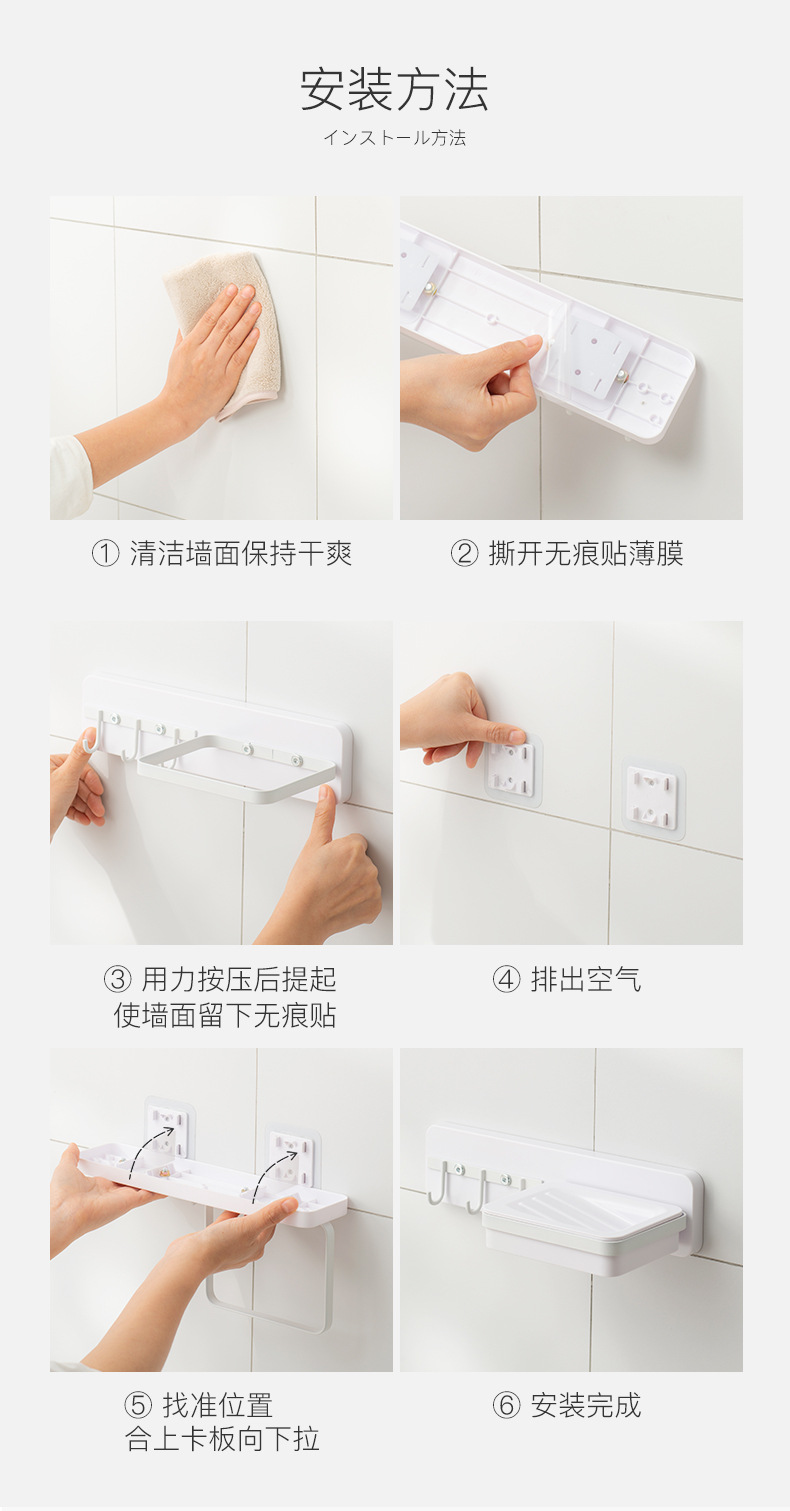 安装方法

インストール方法

① 清洁墙面保持干爽

② 撕开无痕贴薄膜

③ 用力按压后提起
使墙面留下无痕贴

④ 排出空气

⑤ 找准位置
合上卡板向下拉

⑥ 安装完成