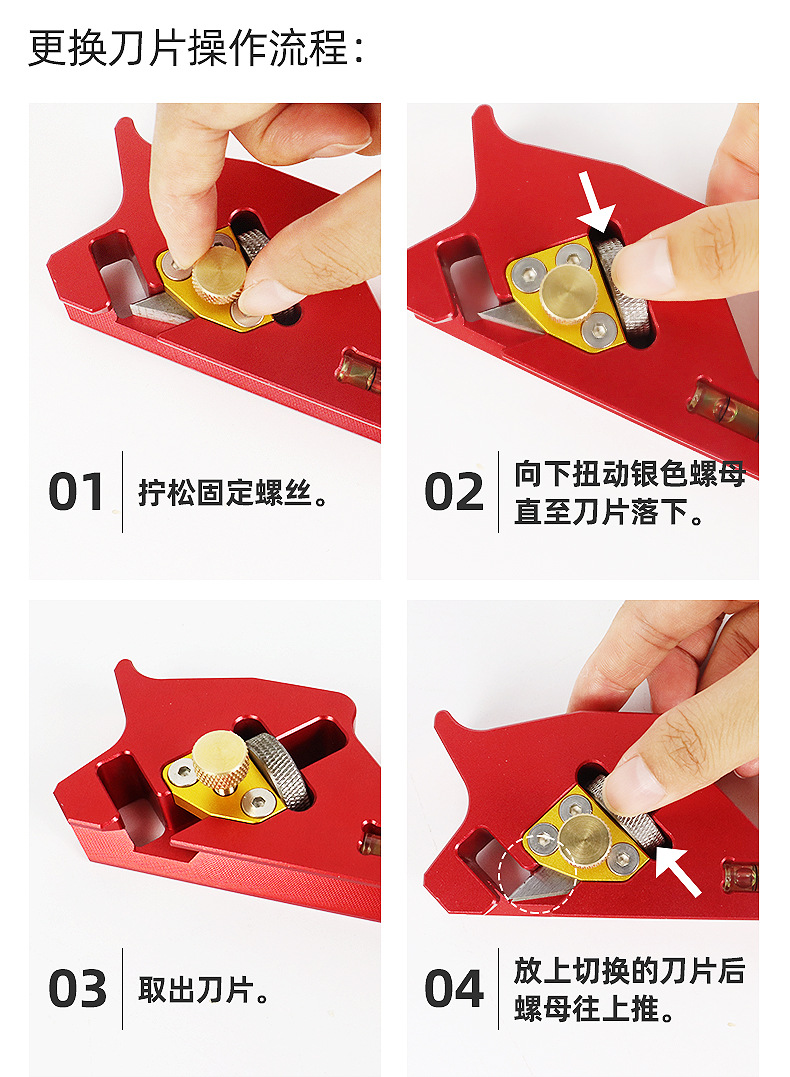 更换刀片操作流程：

01 拧松固定螺丝。

02 向下扭动银色螺母直至刀片落下。

03 取出刀片。

04 放上切换的刀片后螺母往上推。