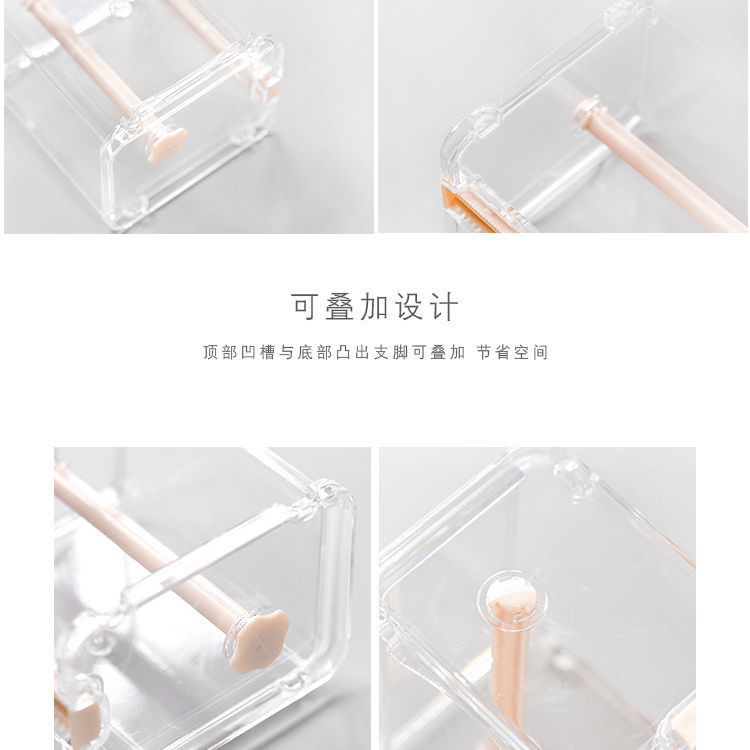 可叠加设计

顶部凹槽与底部凸出支脚可叠加 节省空间