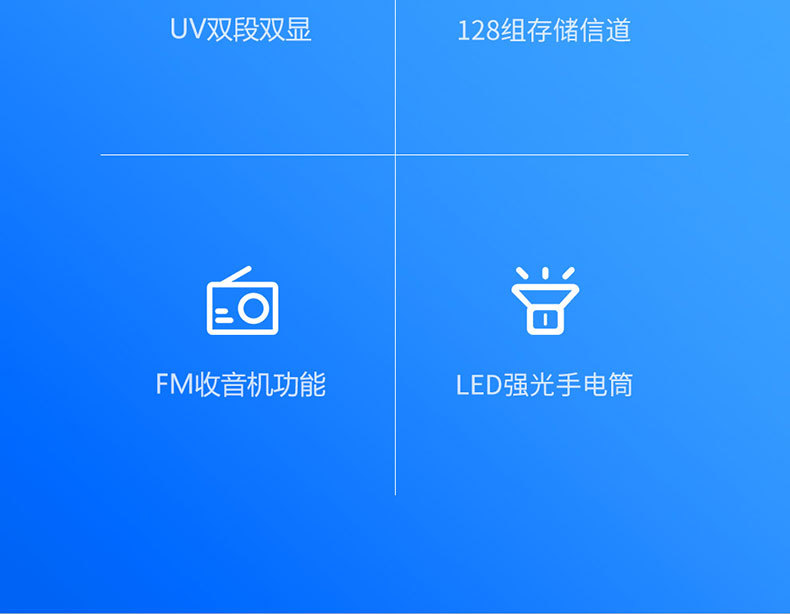 UV双段双显

128组存储信道

FM收音机功能

LED强光手电筒