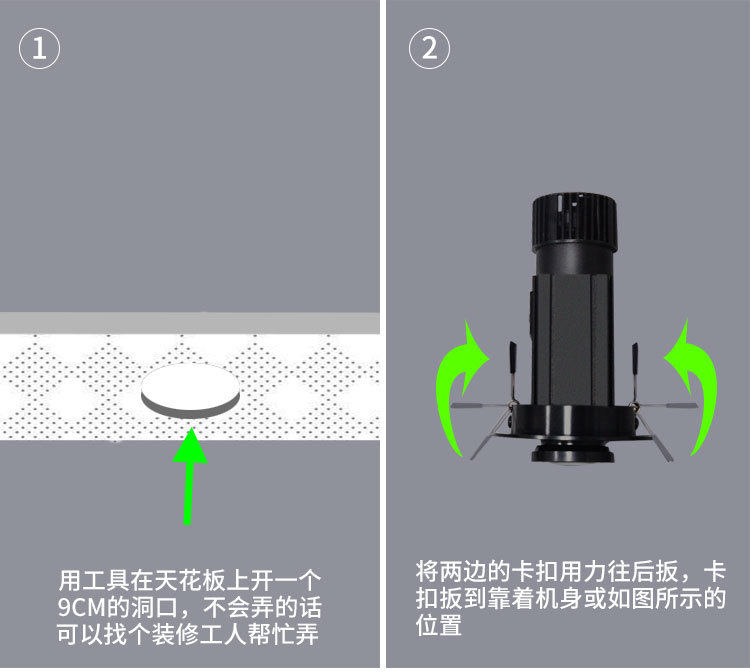 ①

用工具在天花板上开一个9CM的洞口，不会弄的话可以找个装修工人帮忙弄

②

将两边的卡扣用力往后扳，卡扣扳到靠着机身或如图所示的位置