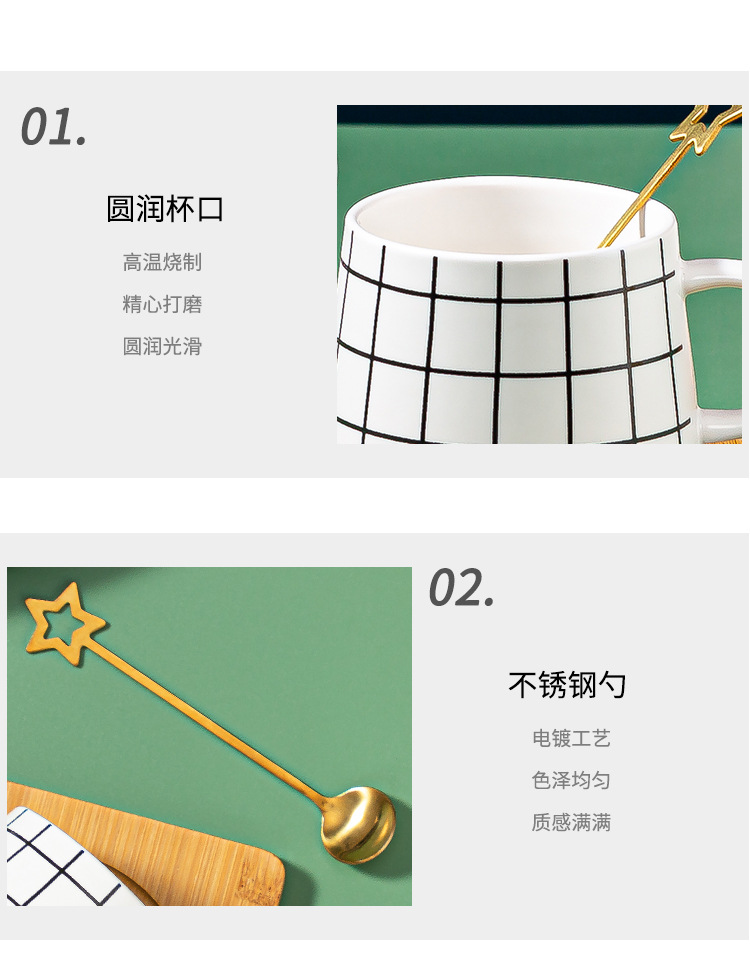 01.

圆润杯口

高温烧制

精心打磨

圆润光滑

02.

不锈钢勺

电镀工艺

色泽均匀

质感满满