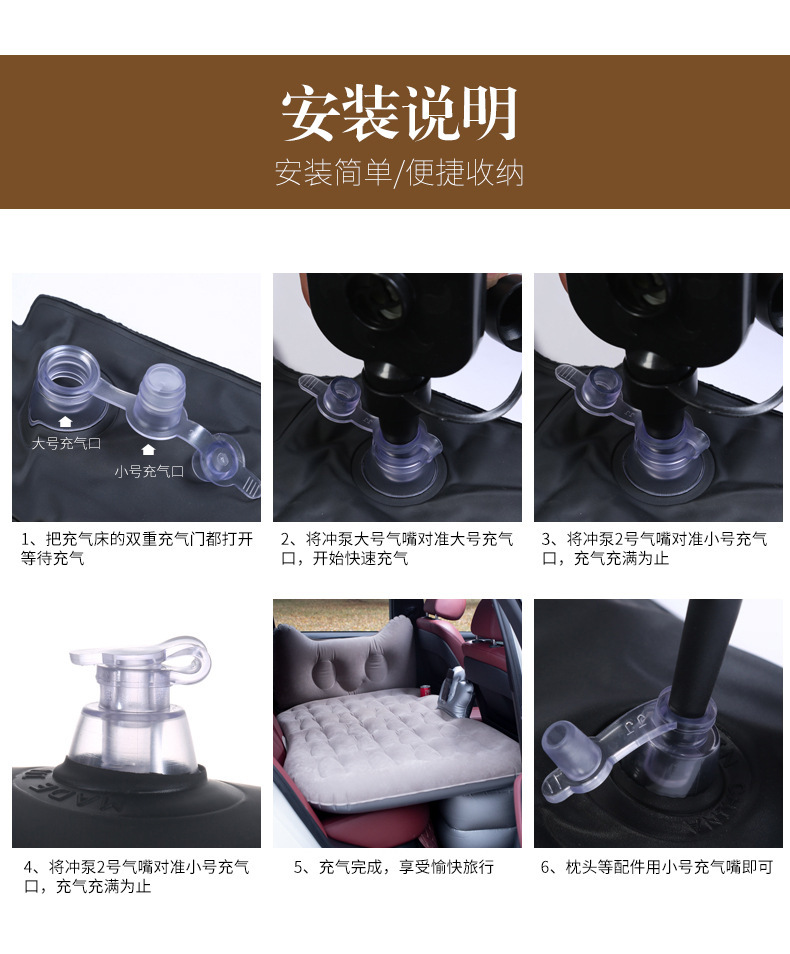 安装说明

安装简单/便捷收纳

大号充气口

小号充气口

1、把充气床的双重充气门都打开等待充气

2、将冲泵大号气嘴对准大号充气口，开始快速充气

3、将冲泵2号气嘴对准小号充气口，充气充满为止

MADE IN

4、将冲泵2号气嘴对准小号充气口，充气充满为止

5、充气完成，享受愉快旅行

6、枕头等配件用小号充气嘴即可