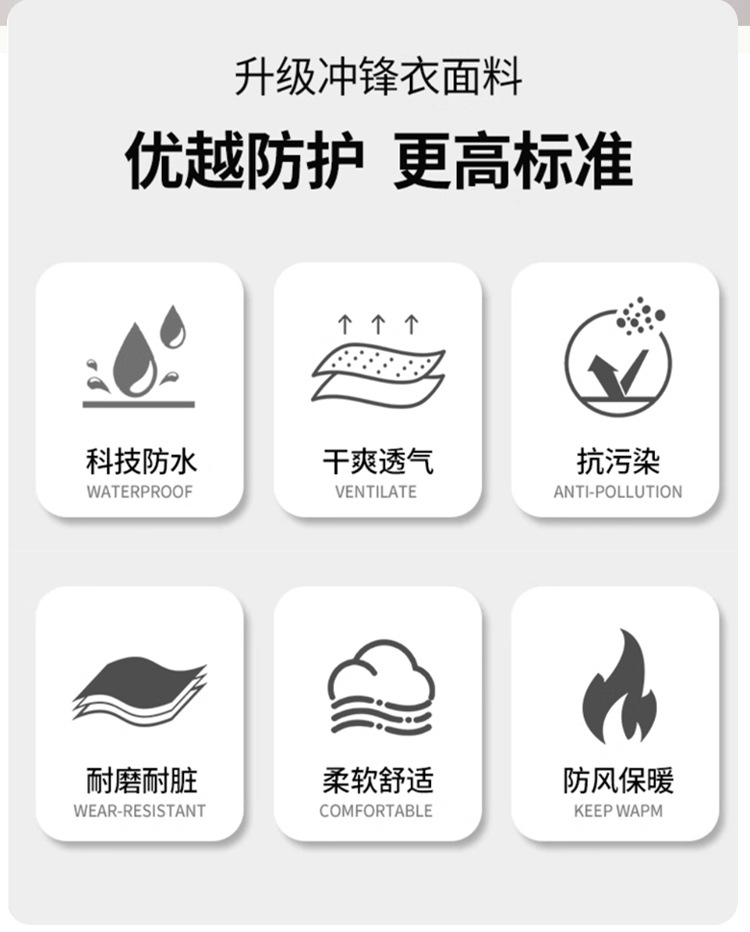 升级冲锋衣面料

优越防护 更高标准

科技防水
WATERPROOF

干爽透气
VENTILATE

抗污染
ANTI-POLLUTION

耐磨耐脏
WEAR-RESISTANT

柔软舒适
COMFORTABLE

防风保暖
KEEP WAPM