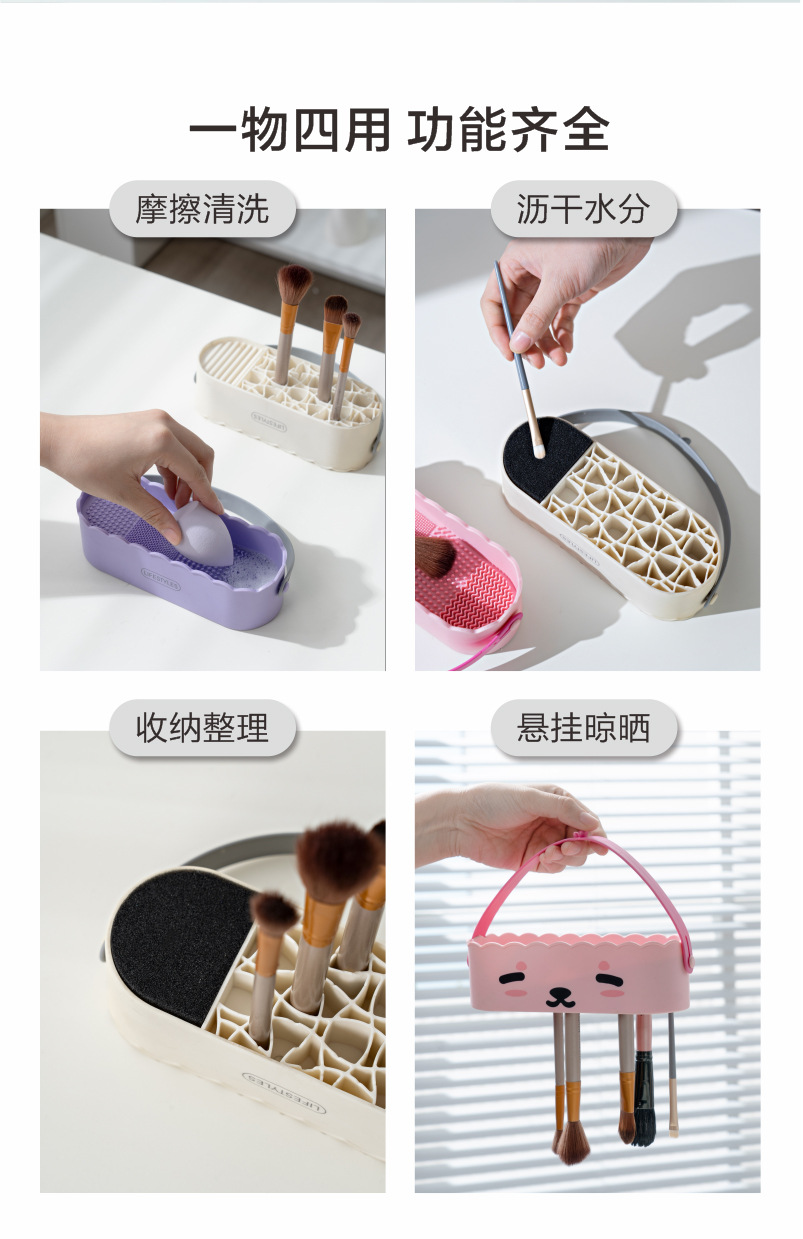 一物四用 功能齐全

摩擦清洗

LIFESTYLES

LIFESTYLES

沥干水分

LIFESTYLES

收纳整理

LIFESTYLES

悬挂晾晒