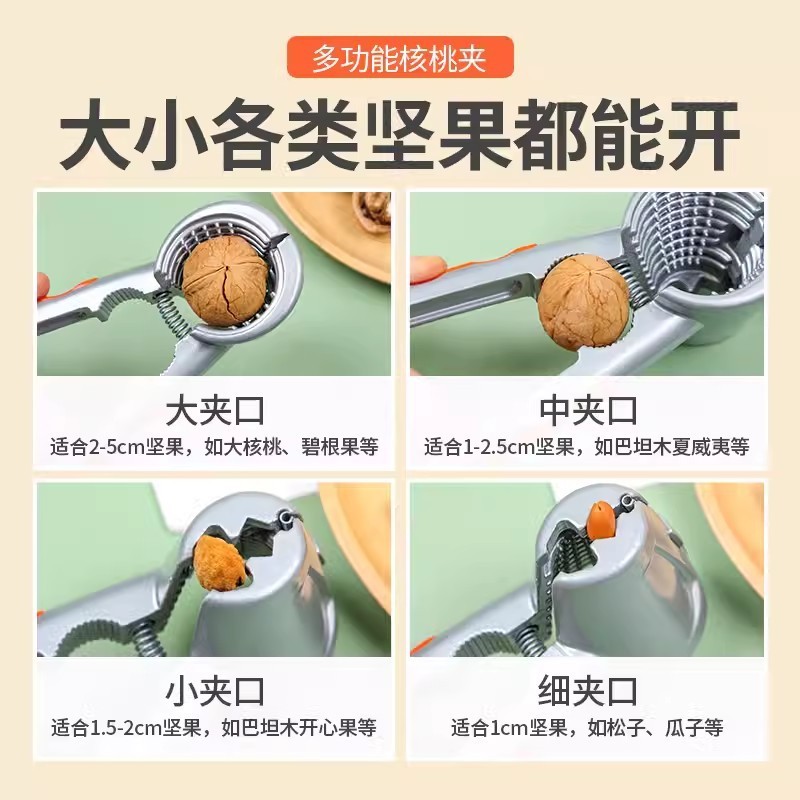 多功能核桃夹

大小各类坚果都能开

大夹口
适合2-5cm坚果，如大核桃、碧根果等

中夹口
适合1-2.5cm坚果，如巴坦木夏威夷等

小夹口
适合1.5-2cm坚果，如巴坦木开心果等

细夹口
适合1cm坚果，如松子、瓜子等