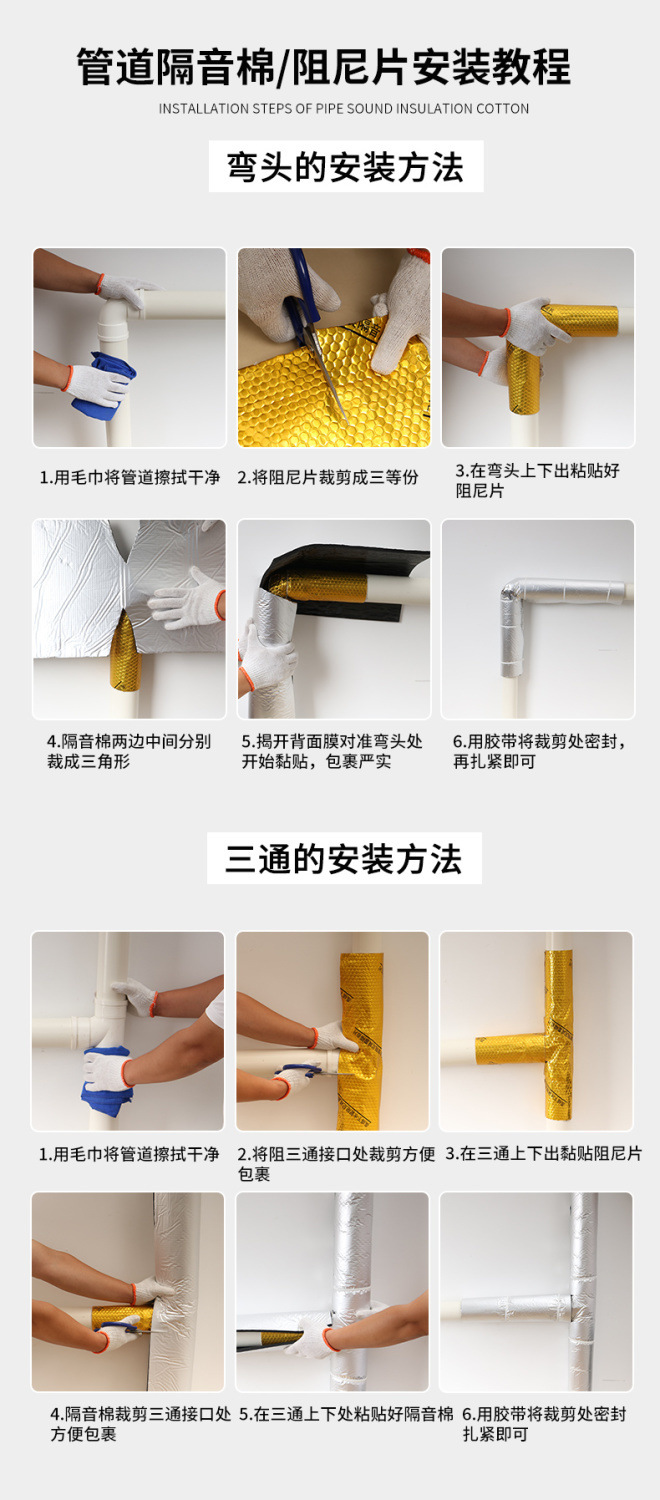 管道隔音棉/阻尼片安装教程

INSTALLATION STEPS OF PIPE SOUND INSULATION COTTON

弯头的安装方法

1.用毛巾将管道擦拭干净

2.将阻尼片裁剪成三等份

3.在弯头上下出粘贴好阻尼片

4.隔音棉两边中间分别裁成三角形

5.揭开背面膜对准弯头处开始粘贴，包裹严实

6.用胶带将裁剪处密封，再扎紧即可

三通的安装方法

1.用毛巾将管道擦拭干净

2.将阻三通接口处裁剪方便包裹

3.在三通上下出黏贴阻尼片

4.隔音棉裁剪三通接口处方便包裹

5.在三通上下处粘贴好隔音棉

6.用胶带将裁剪处密封扎紧即可