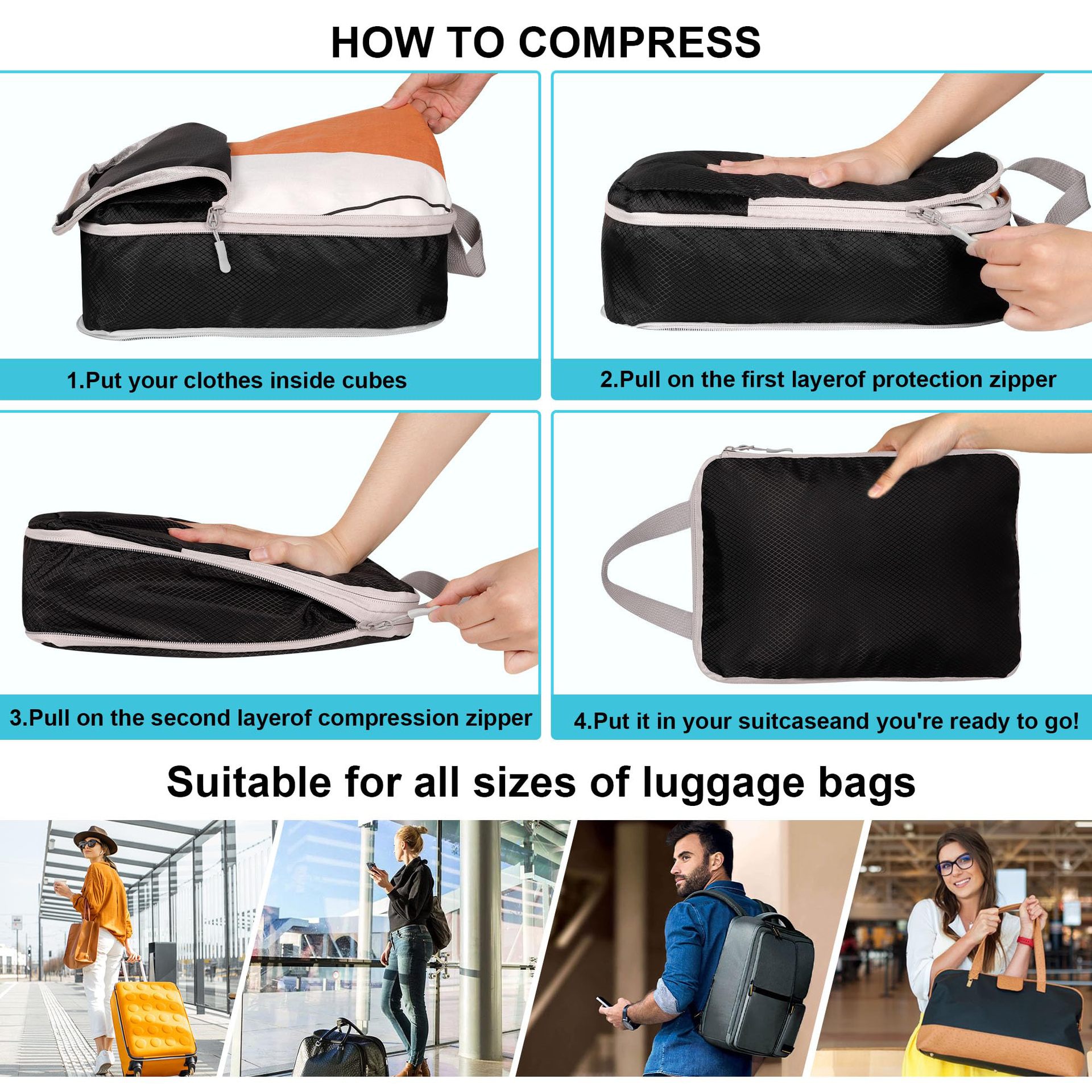 HOW TO COMPRESS

1.Put your clothes inside cubes

2.Pull on the first layerof protection zipper

3.Pull on the second layerof compression zipper

4.Put it in your suitcaseand you're ready to go!

Suitable for all sizes of luggage bags