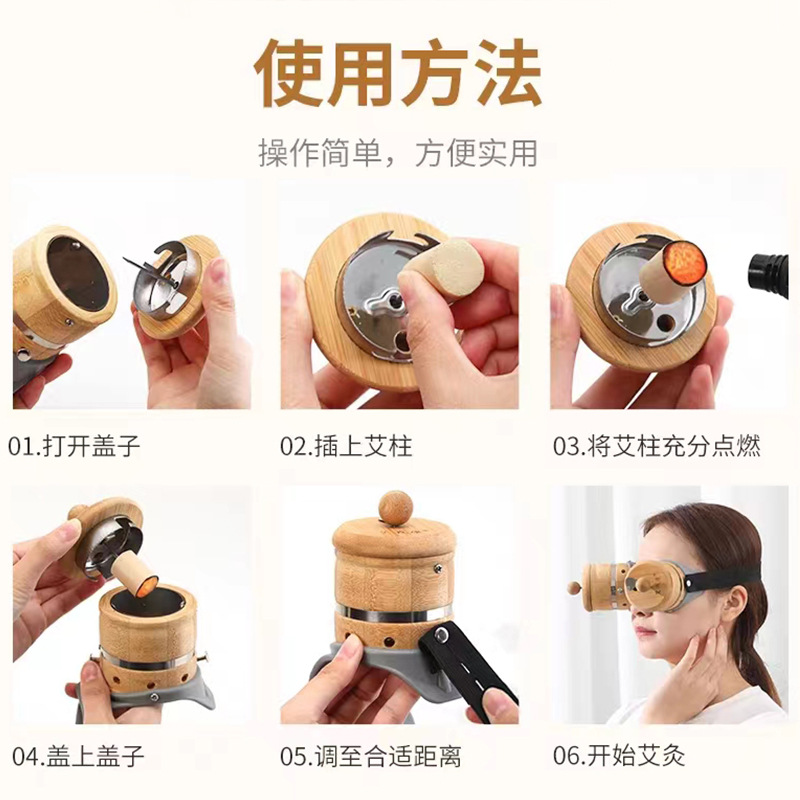 使用方法

操作简单，方便实用

01.打开盖子

02.插上艾柱

03.将艾柱充分点燃

04.盖上盖子

05.调至合适距离

06.开始艾灸