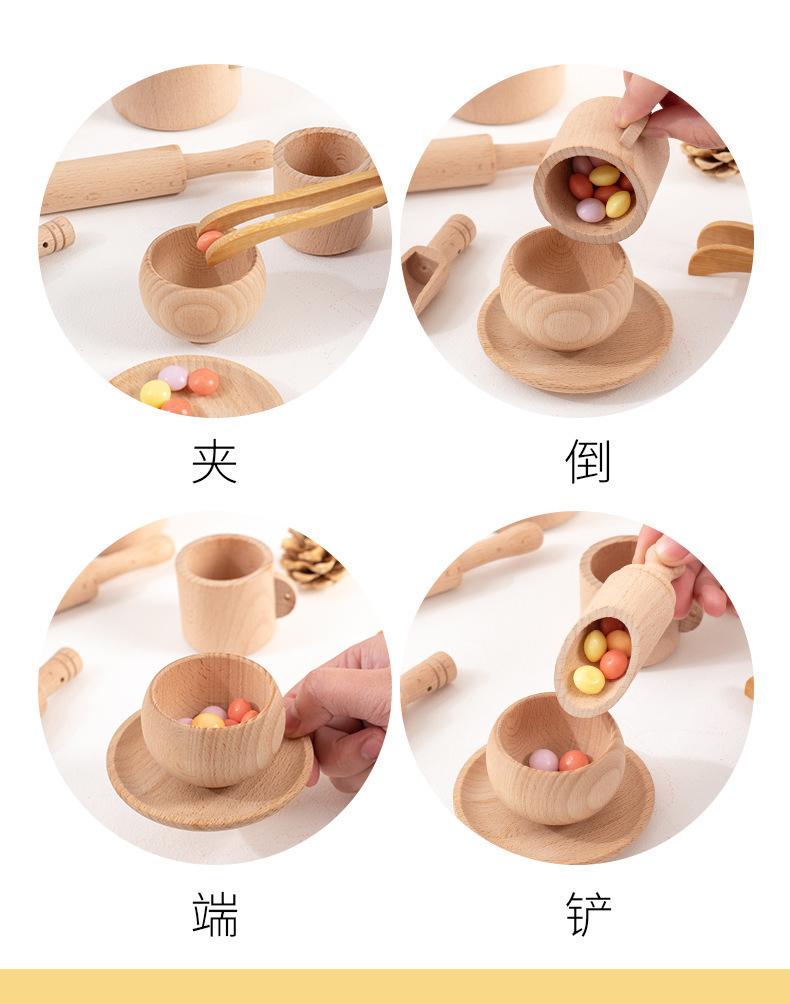 夹

倒

端

铲