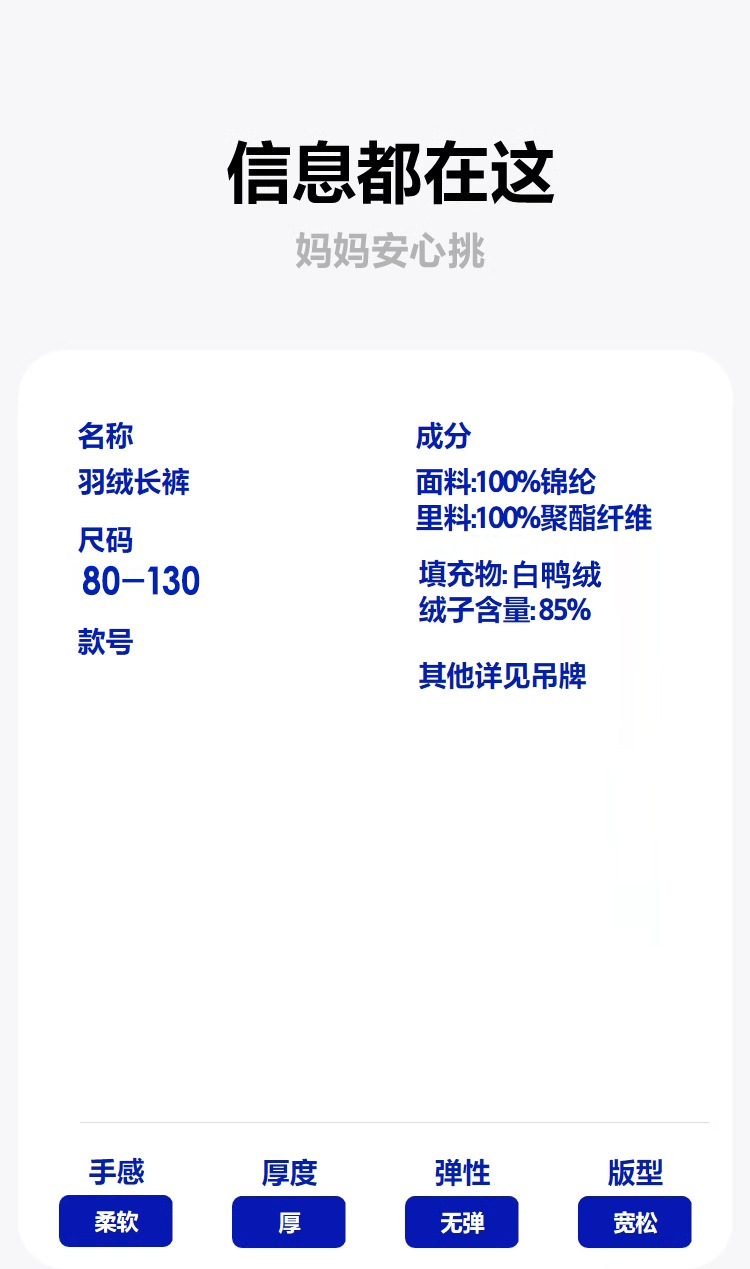 信息都在这

妈妈安心挑

名称

羽绒长裤

尺码

80-130

款号

成分

面料:100%锦纶

里料:100%聚酯纤维

填充物:白鸭绒

绒子含量:85%

其他详见吊牌

手感

柔软

厚度

厚

弹性

无弹

版型

宽松