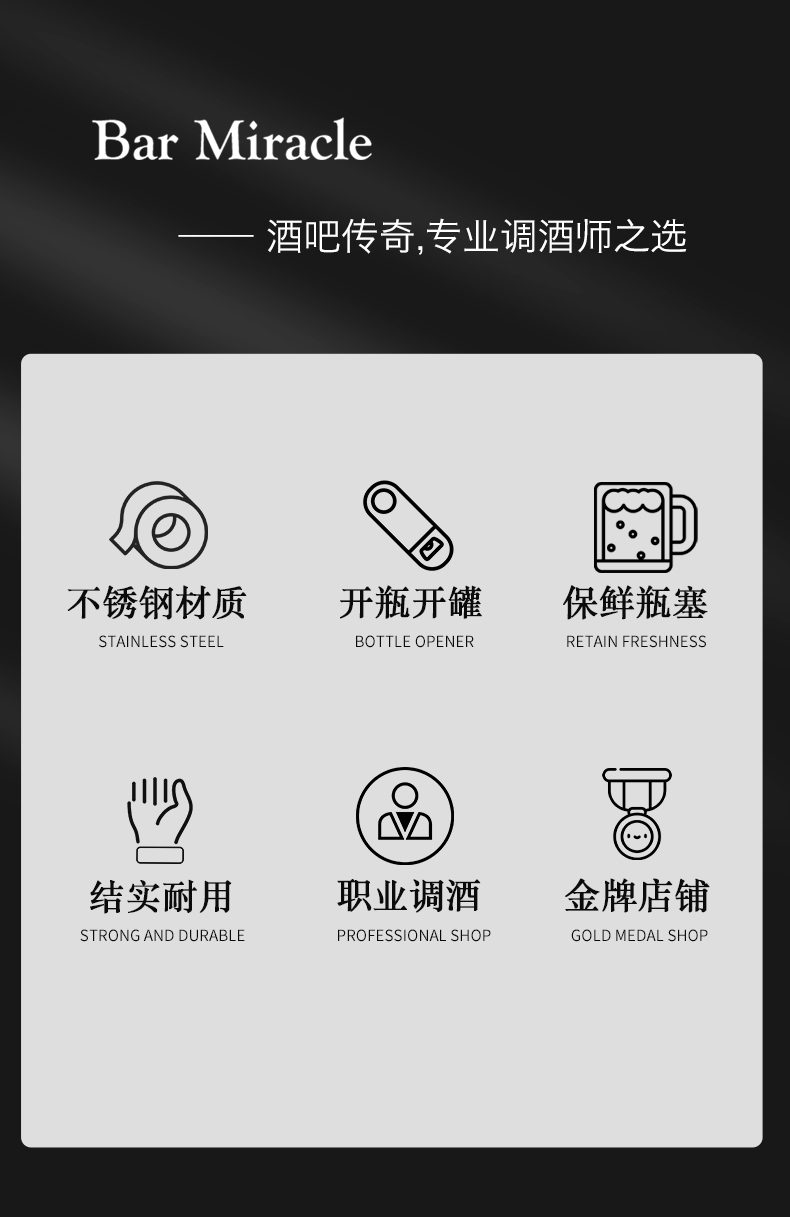 Bar Miracle

—— 酒吧传奇,专业调酒师之选

不锈钢材质
STAINLESS STEEL

开瓶开罐
BOTTLE OPENER

保鲜瓶塞
RETAIN FRESHNESS

结实耐用
STRONG AND DURABLE

职业调酒
PROFESSIONAL SHOP

金牌店铺
GOLD MEDAL SHOP