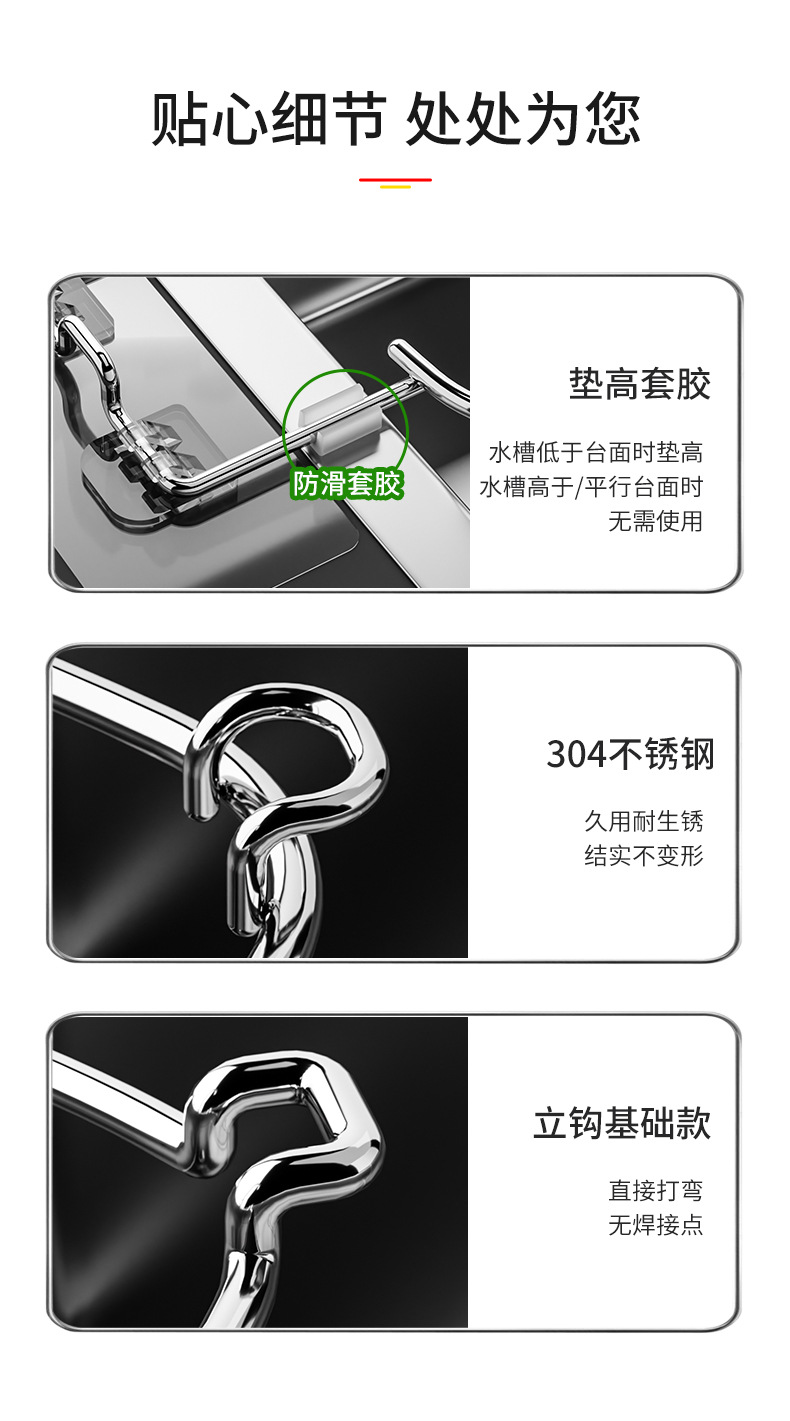 贴心细节 处处为您

防滑套胶

垫高套胶

水槽低于台面时垫高
水槽高于/平行台面时
无需使用

304不锈钢

久用耐生锈
结实不变形

立钩基础款

直接打弯
无焊接点