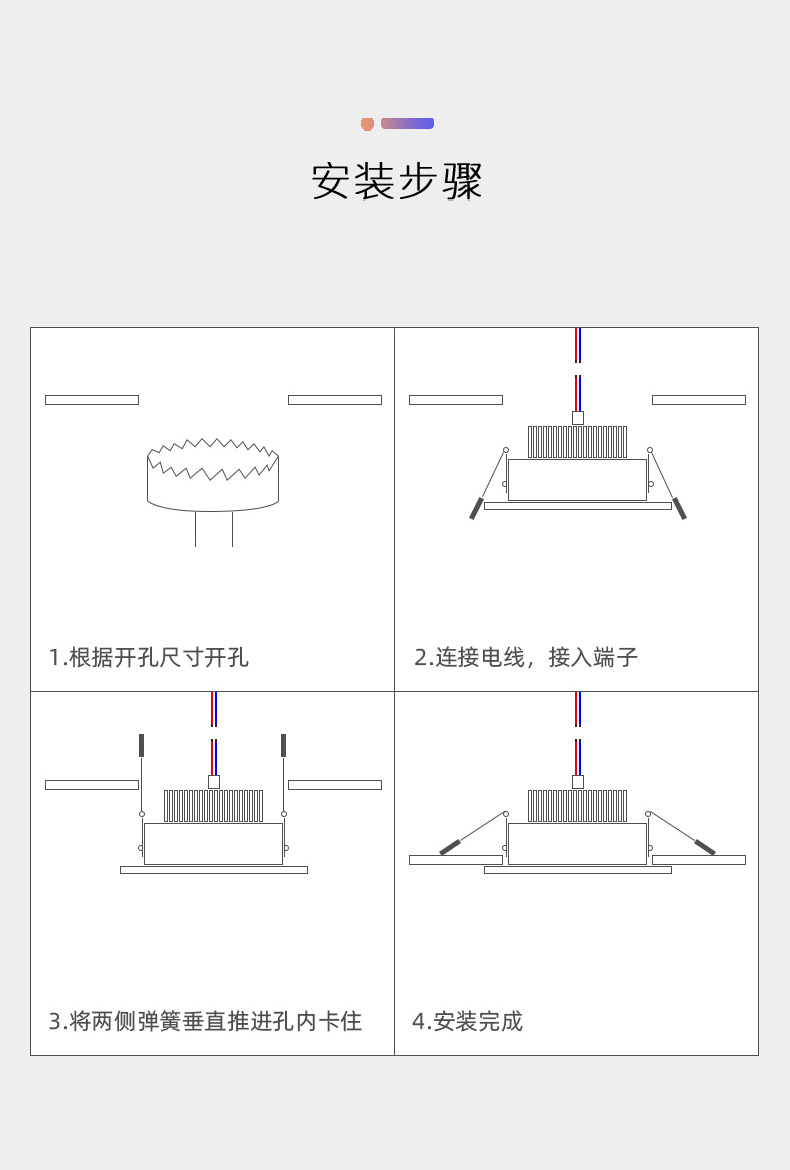 安装步骤

1.根据开孔尺寸开孔

2.连接电线，接入端子

3.将两侧弹簧垂直推进孔内卡住

4.安装完成