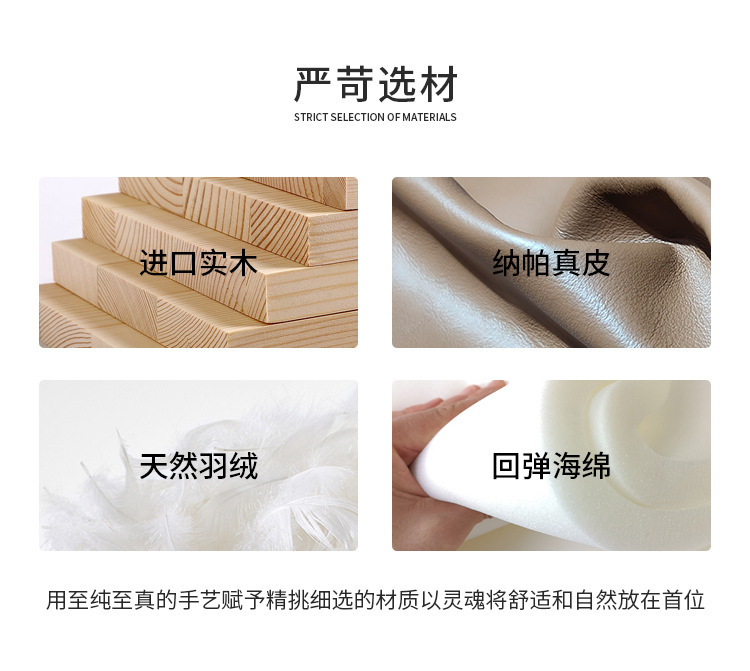 严苛选材
STRICT SELECTION OF MATERIALS

进口实木

纳帕真皮

天然羽绒

回弹海绵

用至纯至真的手艺赋予精挑细选的材质以灵魂将舒适和自然放在首位