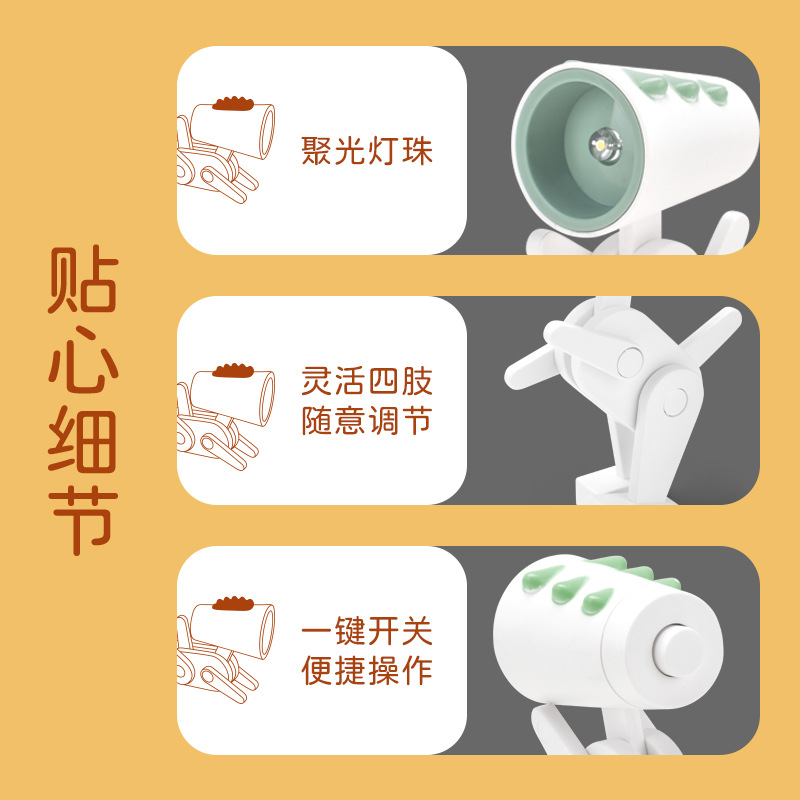 贴心细节

聚光灯珠

灵活四肢
随意调节

一键开关
便捷操作