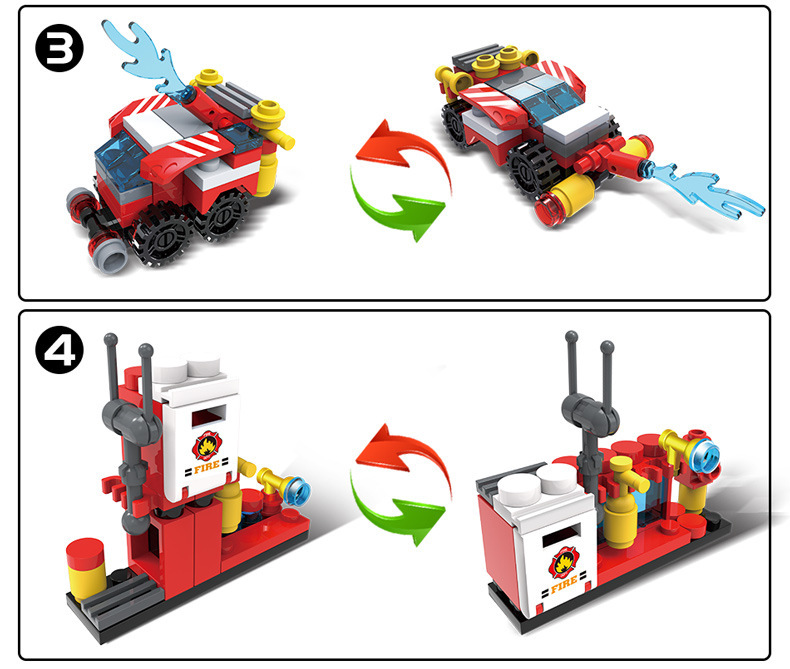 3

4

FIRE

FIRE