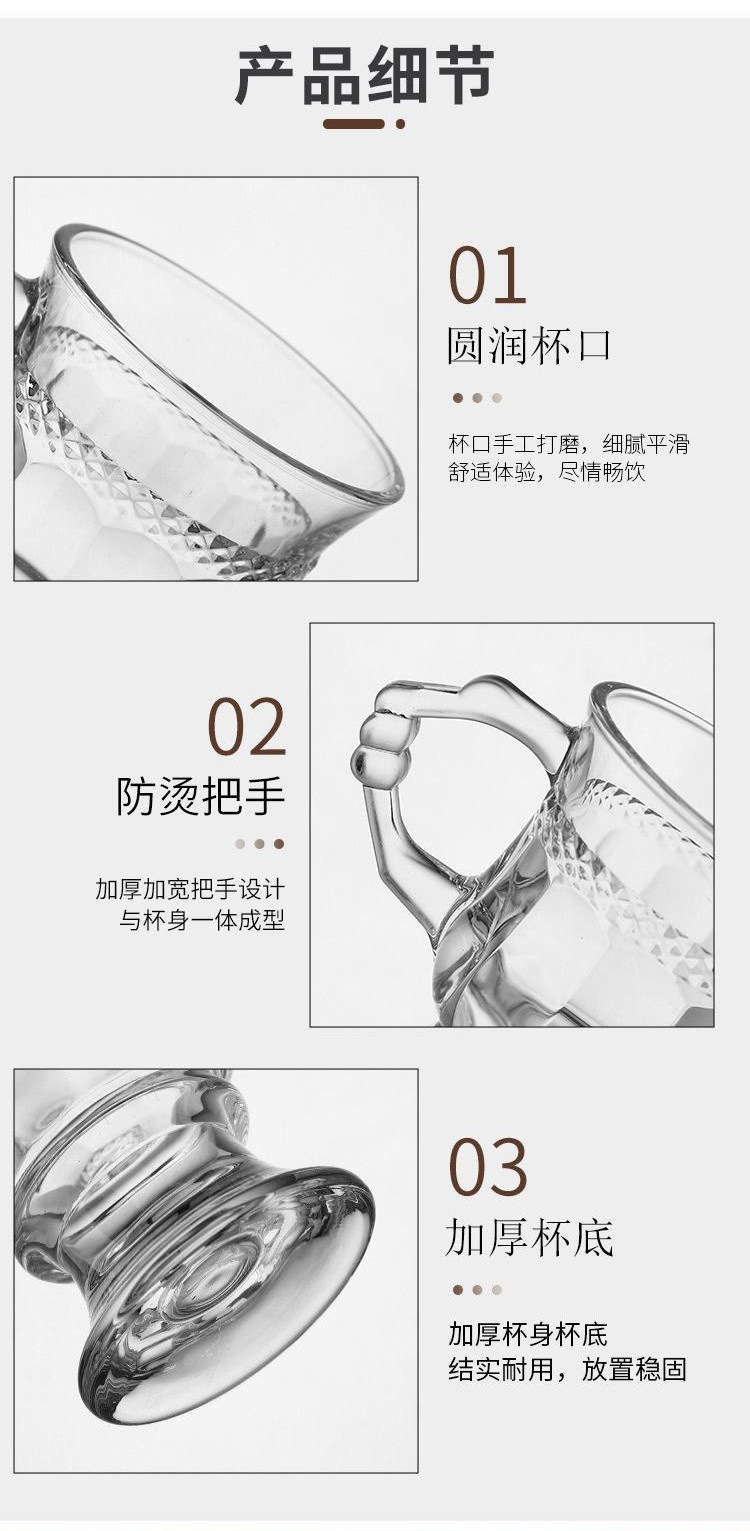 产品细节

01
圆润杯口

杯口手工打磨，细腻平滑
舒适体验，尽情畅饮

02
防烫把手

加厚加宽把手设计
与杯身一体成型

03
加厚杯底

加厚杯身杯底
结实耐用，放置稳固