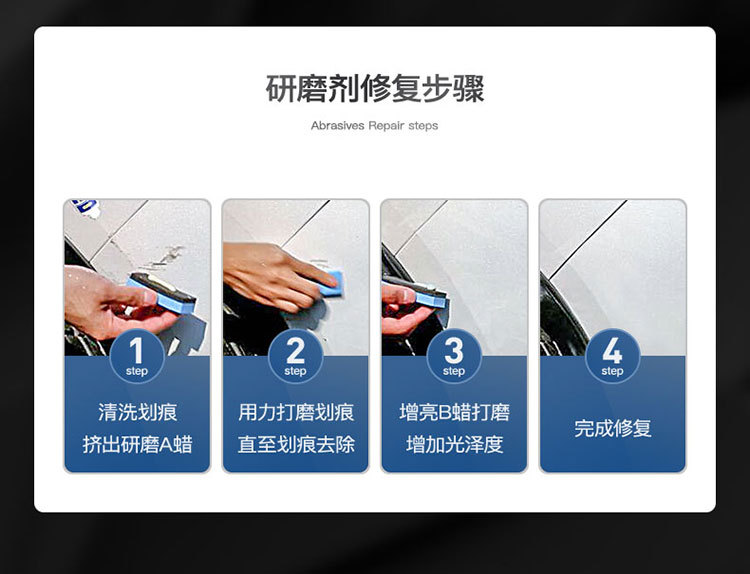 研磨剂修复步骤

Abrasives Repair steps

1
step
清洗划痕
挤出研磨A蜡

2
step
用力打磨划痕
直至划痕去除

3
step
增亮B蜡打磨
增加光泽度

4
step
完成修复