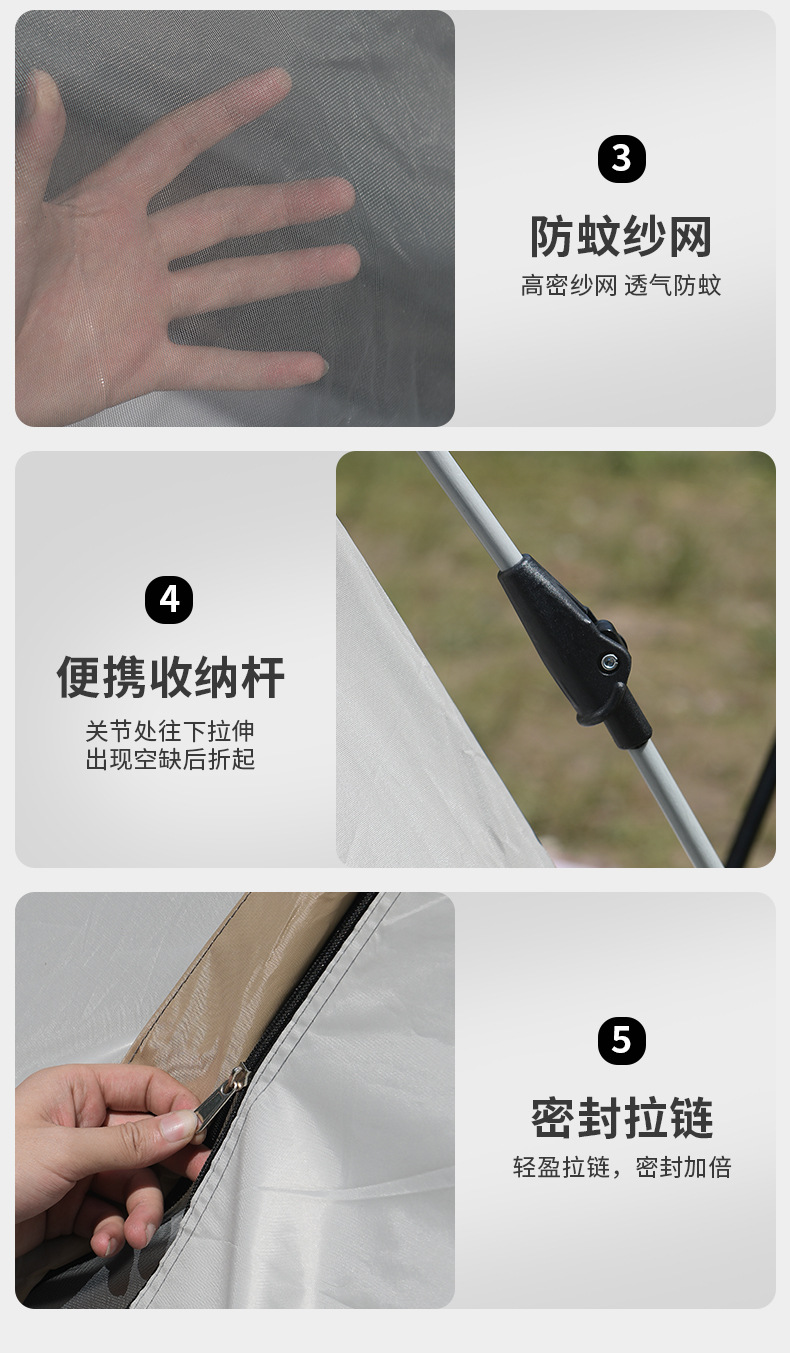 3

防蚊纱网

高密纱网 透气防蚊

4

便携收纳杆

关节处往下拉伸
出现空缺后折起

5

密封拉链

轻盈拉链，密封加倍