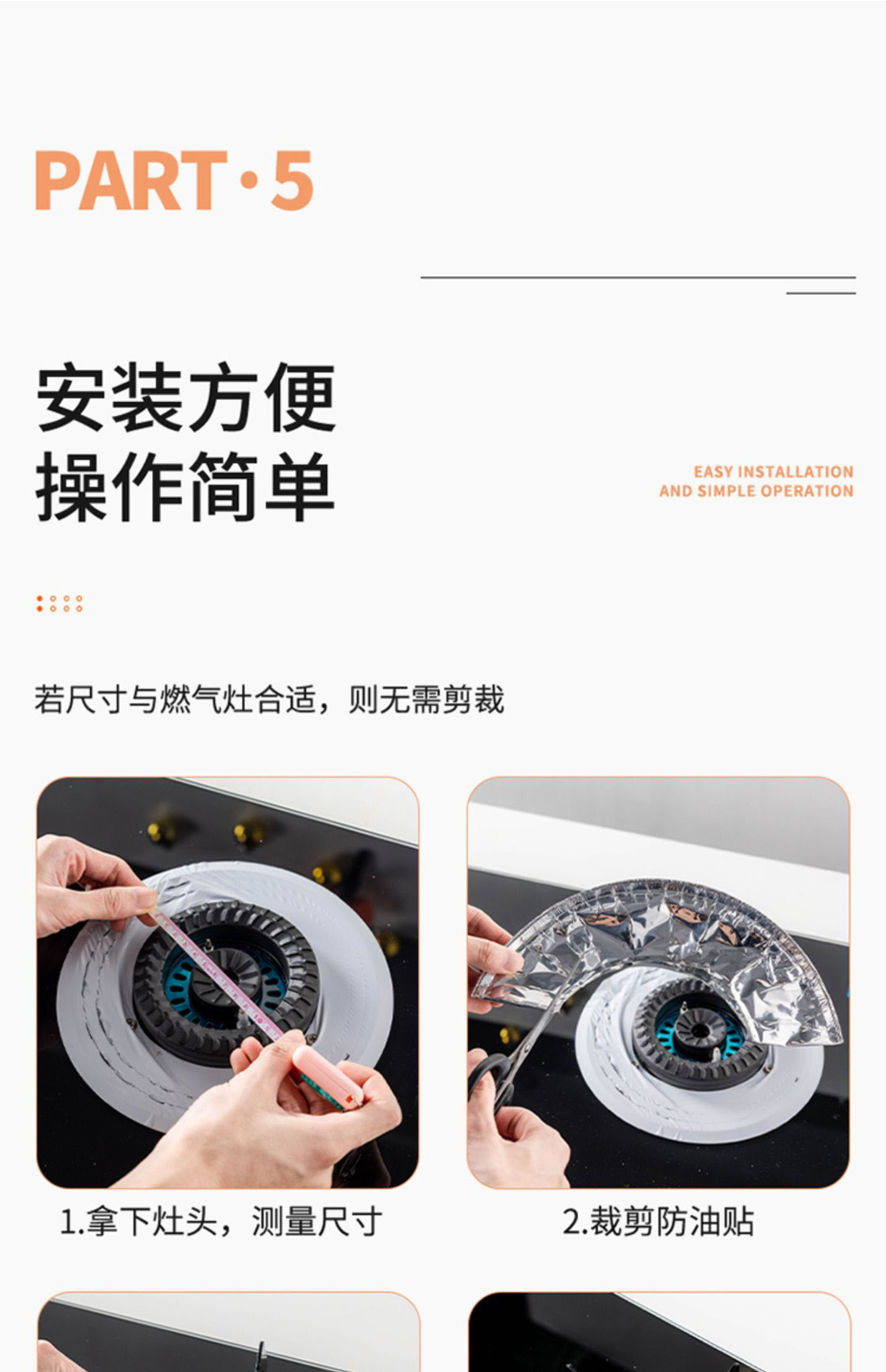 PART·5

安装方便
操作简单

EASY INSTALLATION
AND SIMPLE OPERATION

若尺寸与燃气灶合适，则无需剪裁

1.拿下灶头，测量尺寸

2.裁剪防油贴