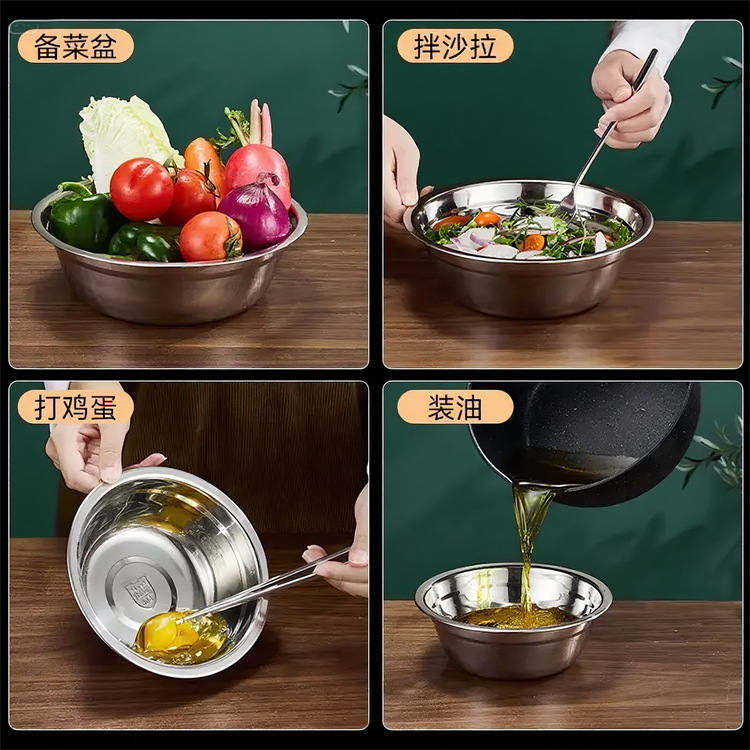 备菜盆

拌沙拉

打鸡蛋

装油