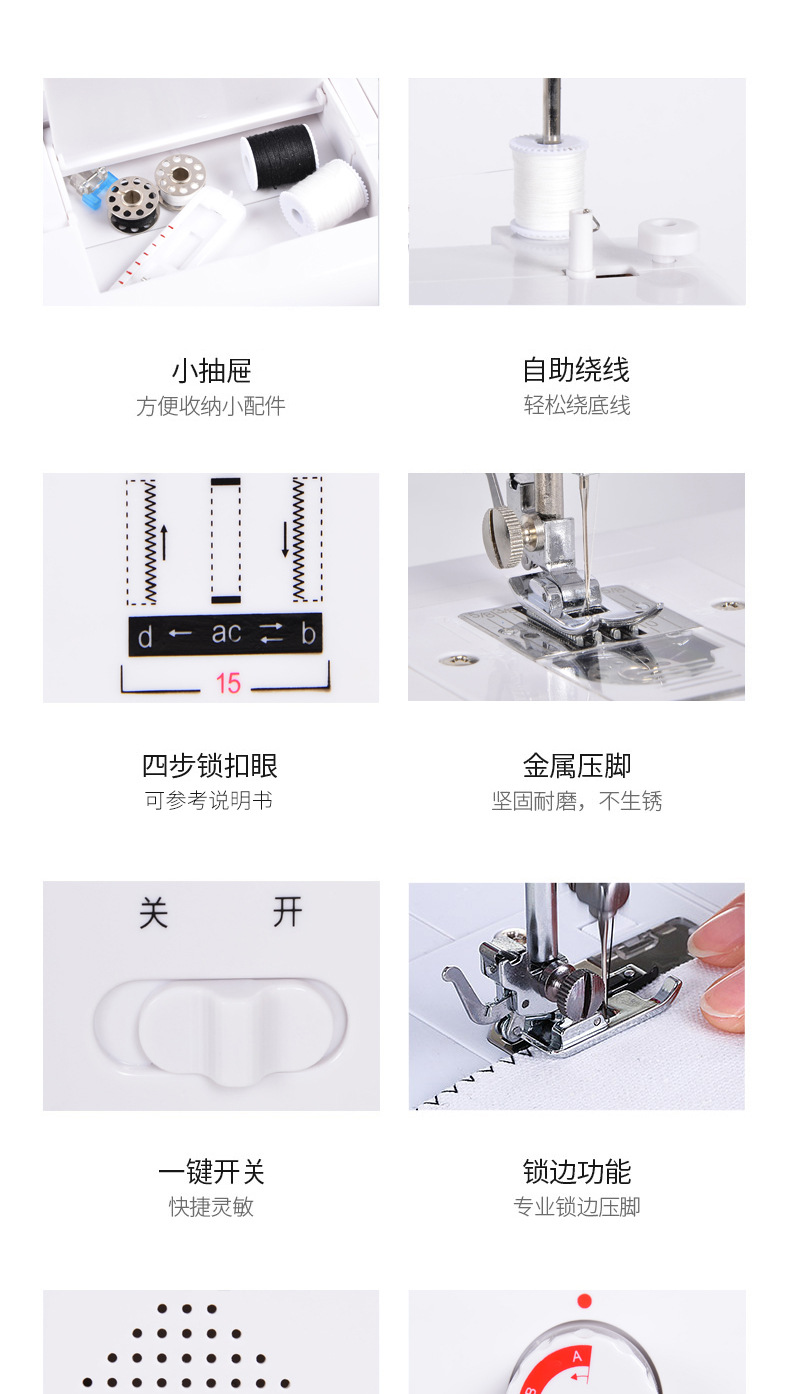 小抽屉
方便收纳小配件

自助绕线
轻松绕底线

d ← ac ⇄ b
15

四步锁扣眼
可参考说明书

金属压脚
坚固耐磨，不生锈

关 开

一键开关
快捷灵敏

锁边功能
专业锁边压脚

A
B