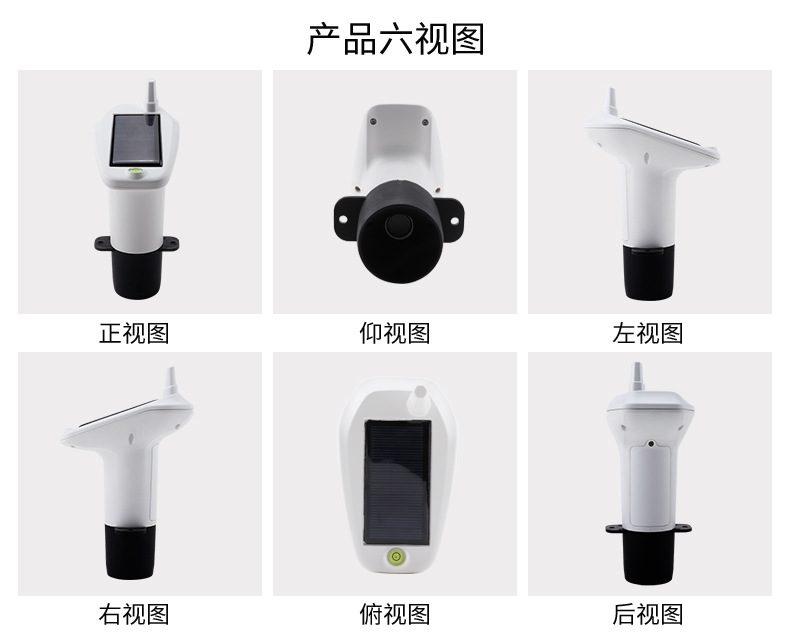 产品六视图

正视图

仰视图

左视图

右视图

俯视图

后视图