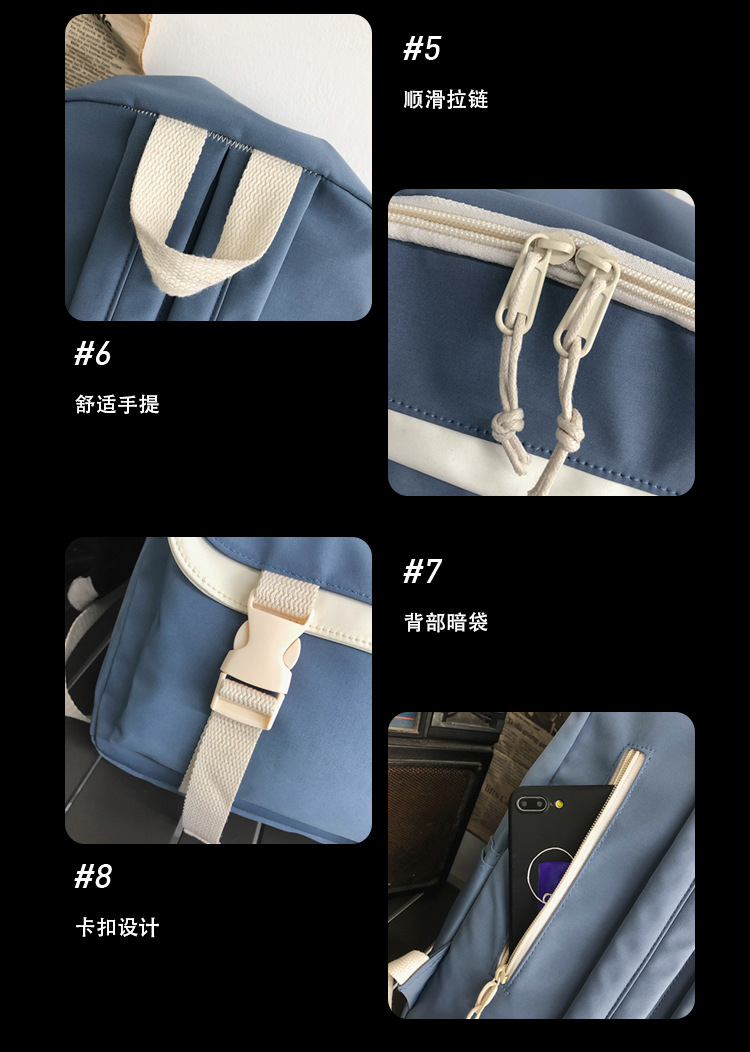 #5
顺滑拉链

#6
舒适手提

#7
背部暗袋

#8
卡扣设计