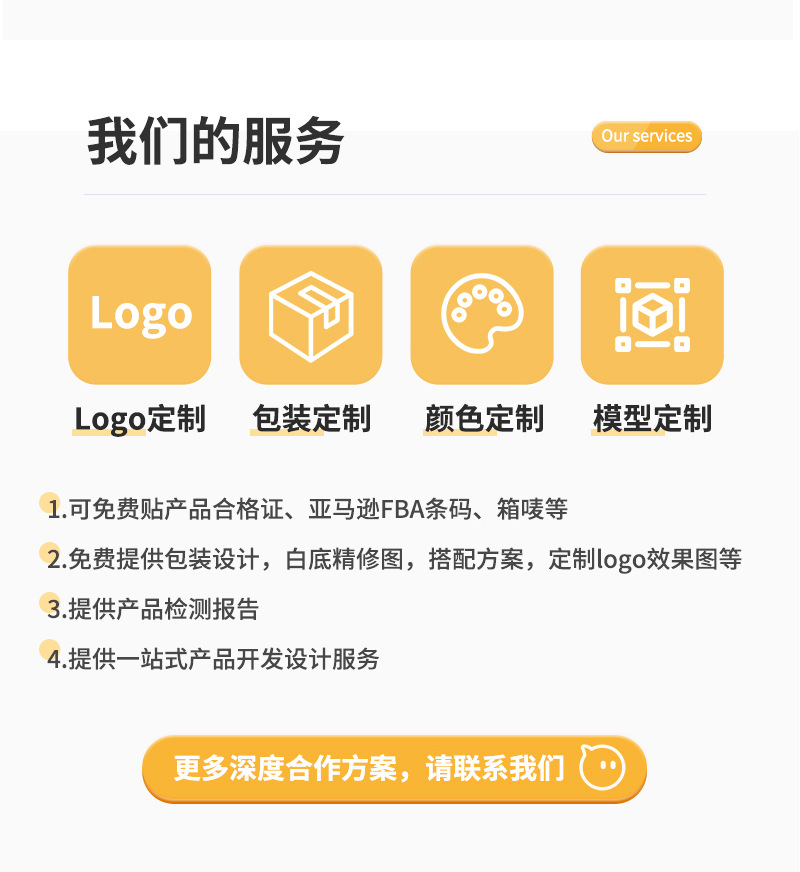 我们的服务

Our services

Logo

Logo定制

包装定制

颜色定制

模型定制

1.可免费贴产品合格证、亚马逊FBA条码、箱唛等

2.免费提供包装设计，白底精修图，搭配方案，定制logo效果图等

3.提供产品检测报告

4.提供一站式产品开发设计服务

更多深度合作方案，请联系我们