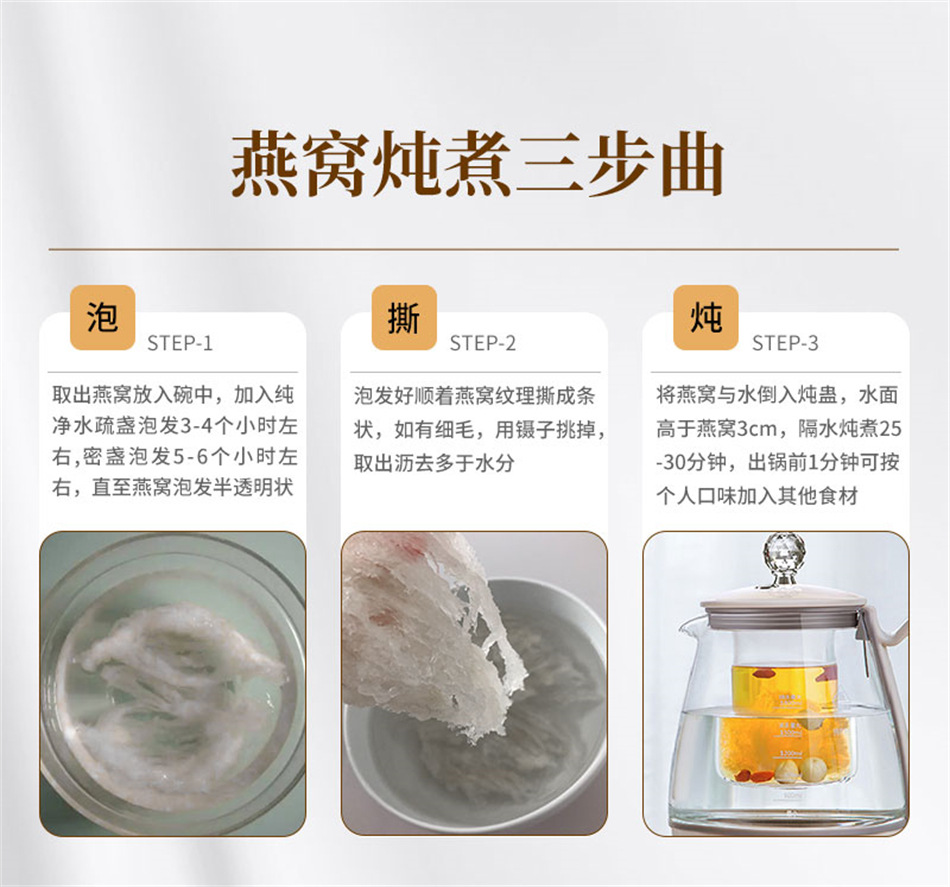 燕窝炖煮三步曲

泡 STEP-1

取出燕窝放入碗中，加入纯净水疏盏泡发3-4个小时左右，密盏泡发5-6个小时左右，直至燕窝泡发半透明状

撕 STEP-2

泡发好顺着燕窝纹理撕成条状，如有细毛，用镊子挑掉，取出沥去多于水分

炖 STEP-3

将燕窝与水倒入炖盅，水面高于燕窝3cm，隔水炖煮25-30分钟，出锅前1分钟可按个人口味加入其他食材