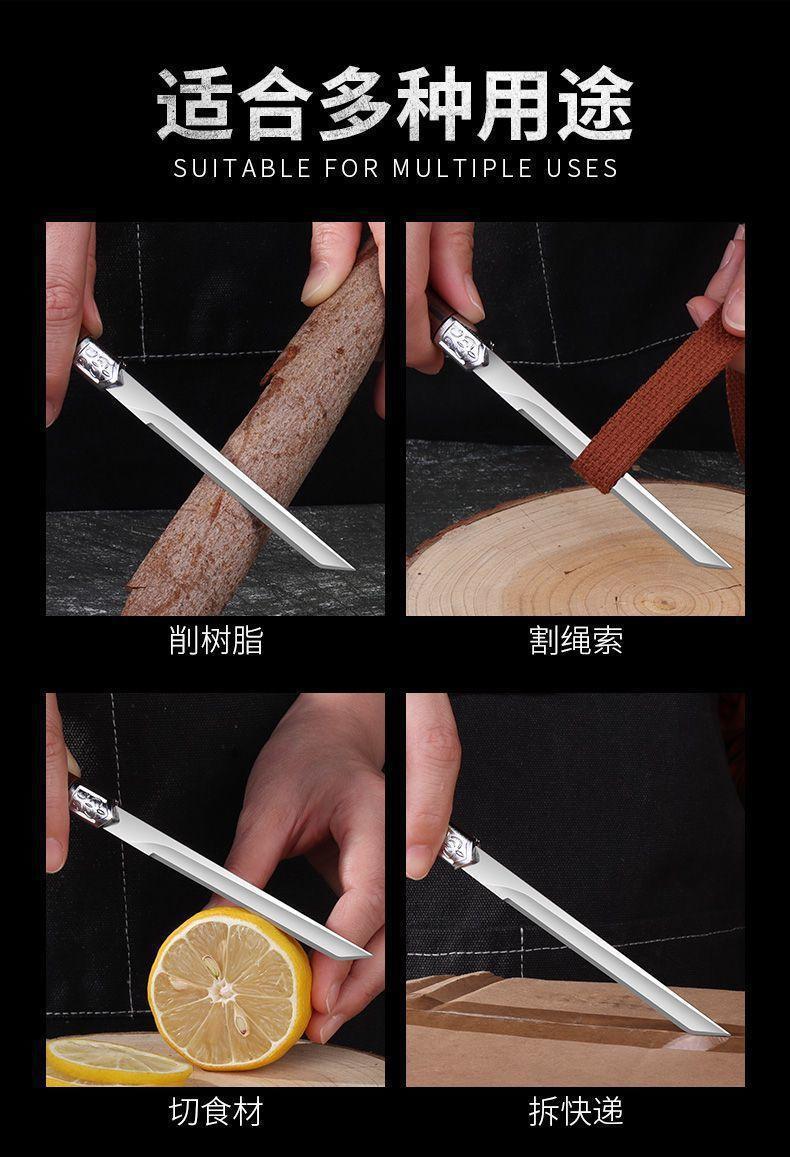 适合多种用途

SUITABLE FOR MULTIPLE USES

削树脂

割绳索

切食材

拆快递