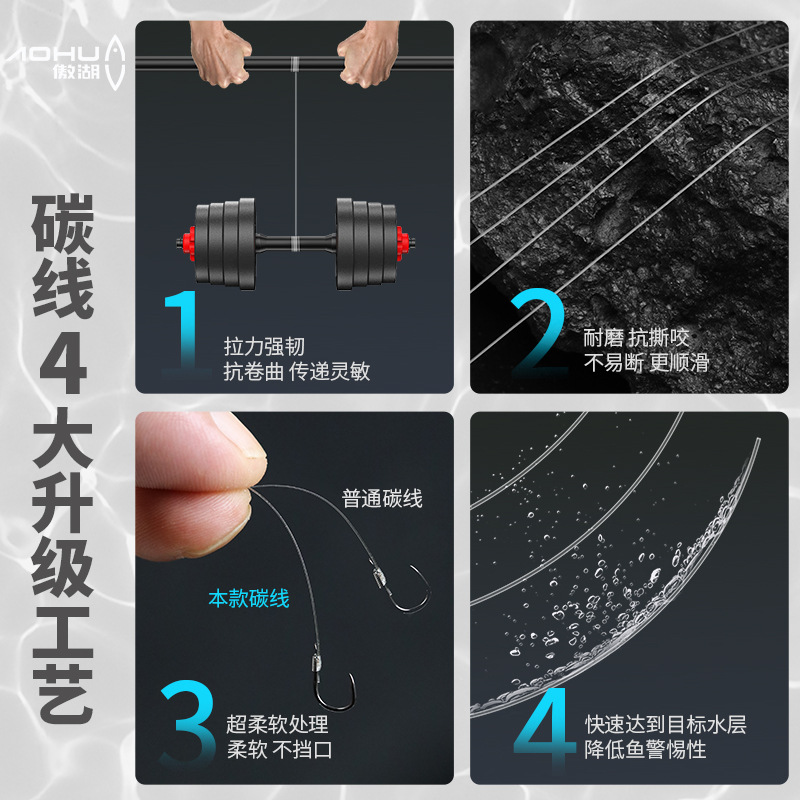 AOHU 傲湖

碳线4大升级工艺

1
拉力强韧
抗卷曲 传递灵敏

2
耐磨 抗撕咬
不易断 更顺滑

普通碳线
本款碳线

3
超柔软处理
柔软 不挡口

4
快速达到目标水层
降低鱼警惕性