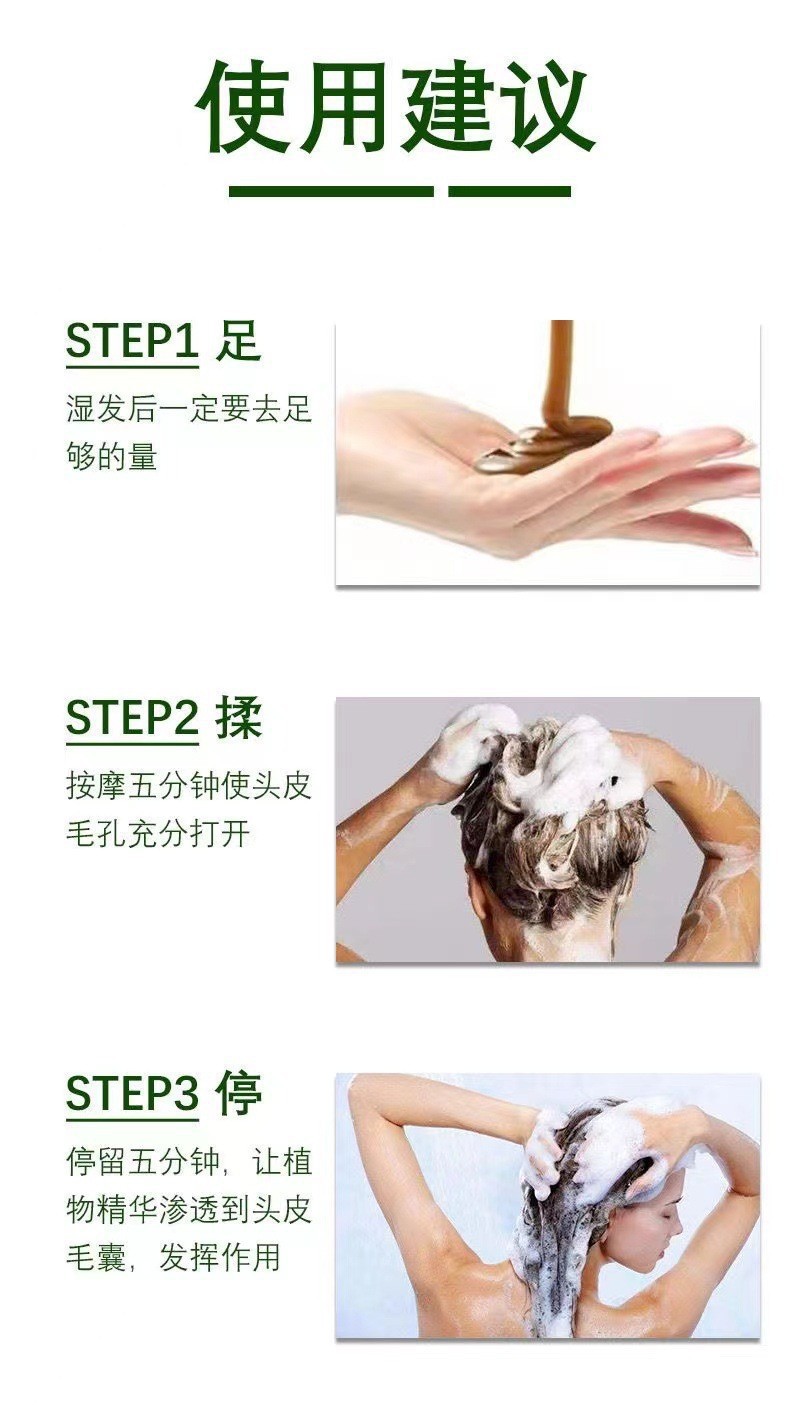 使用建议

STEP1 足

湿发后一定要去足够的量

STEP2 揉

按摩五分钟使头皮毛孔充分打开

STEP3 停

停留五分钟，让植物精华渗透到头皮毛囊，发挥作用