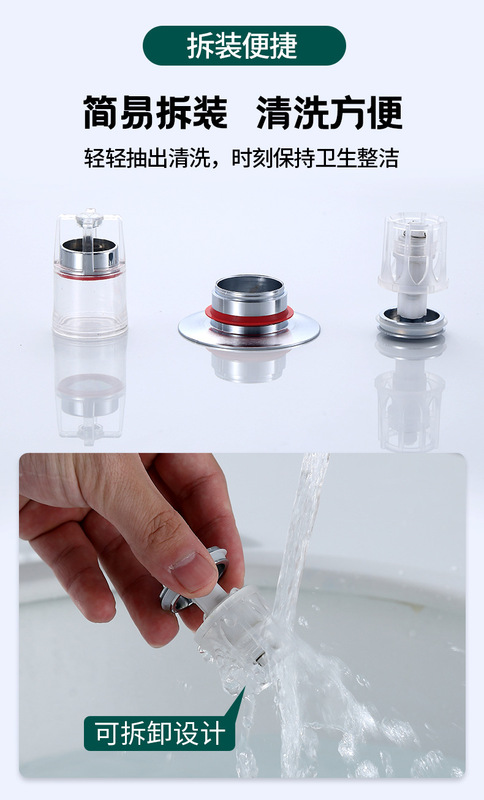 拆装便捷

简易拆装 清洗方便

轻轻抽出清洗，时刻保持卫生整洁

可拆卸设计