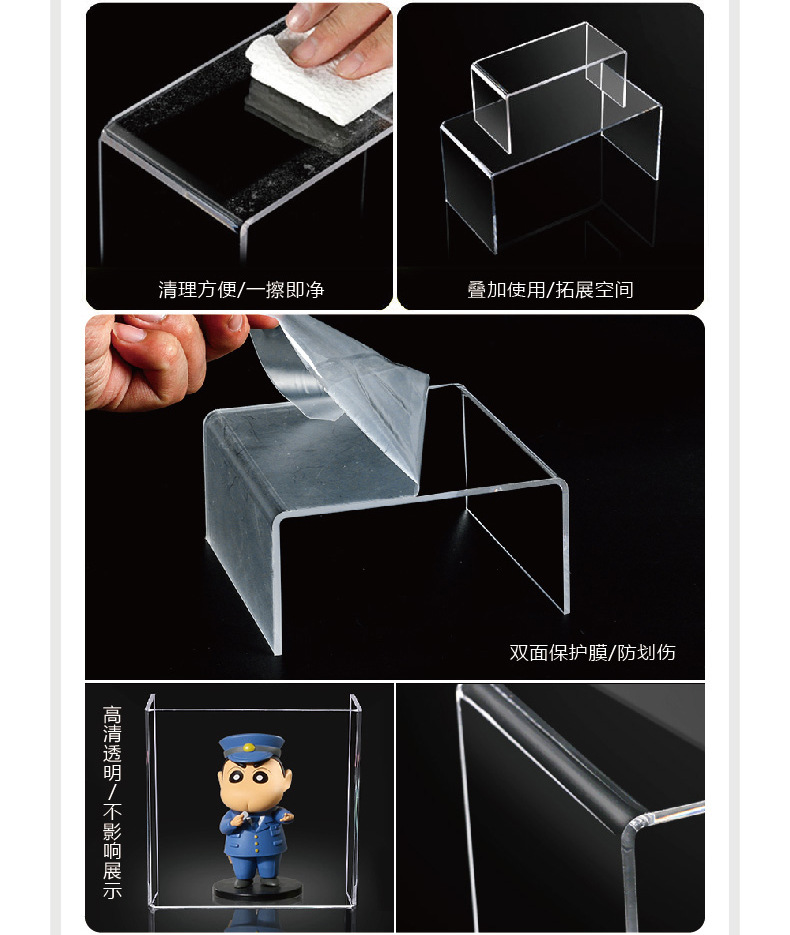 清理方便/一擦即净

叠加使用/拓展空间

双面保护膜/防划伤

高清透明/不影响展示