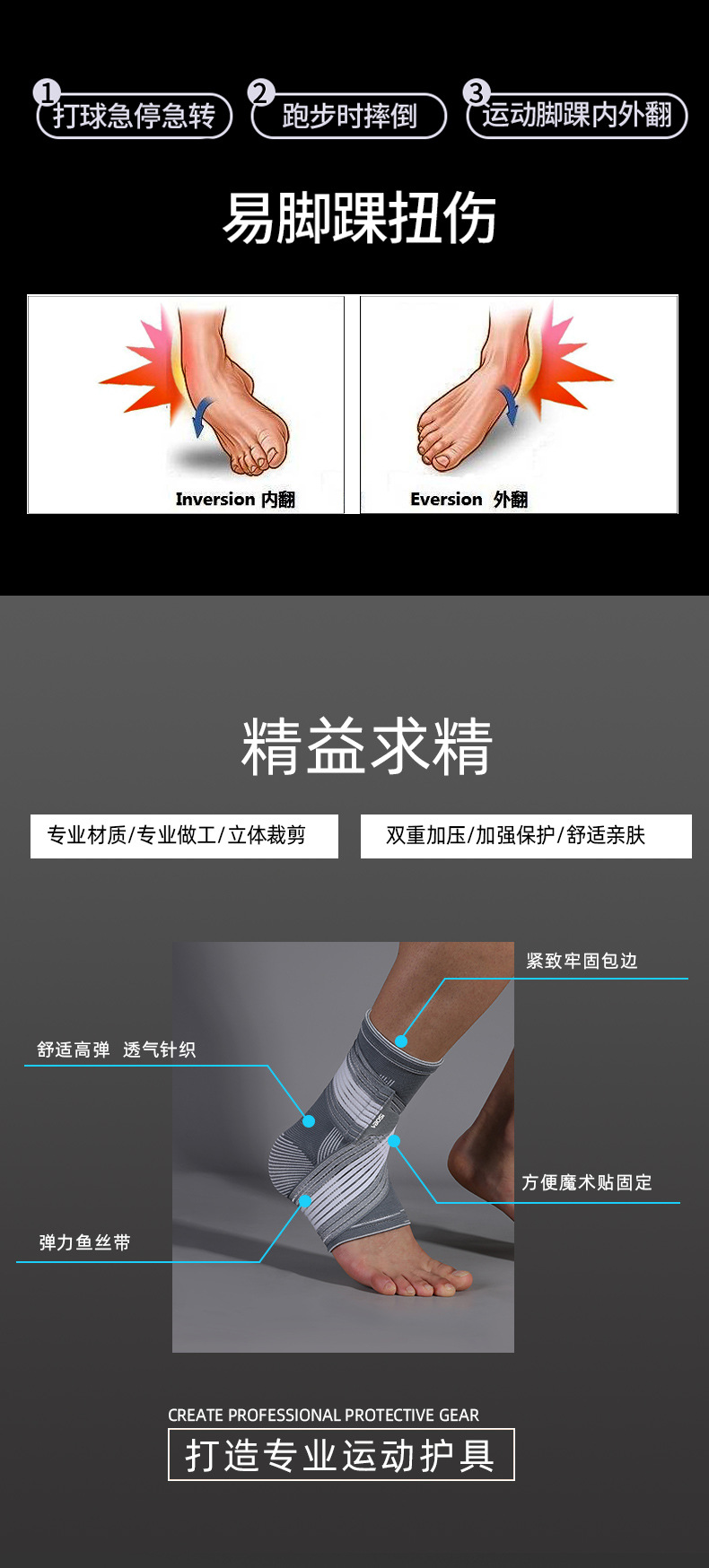 1 打球急停急转
2 跑步时摔倒
3 运动脚踝内外翻

易脚踝扭伤

Inversion 内翻

Eversion 外翻

精益求精

专业材质/专业做工/立体裁剪

双重加压/加强保护/舒适亲肤

紧致牢固包边

舒适高弹 透气针织

方便魔术贴固定

弹力鱼丝带

CREATE PROFESSIONAL PROTECTIVE GEAR

打造专业运动护具