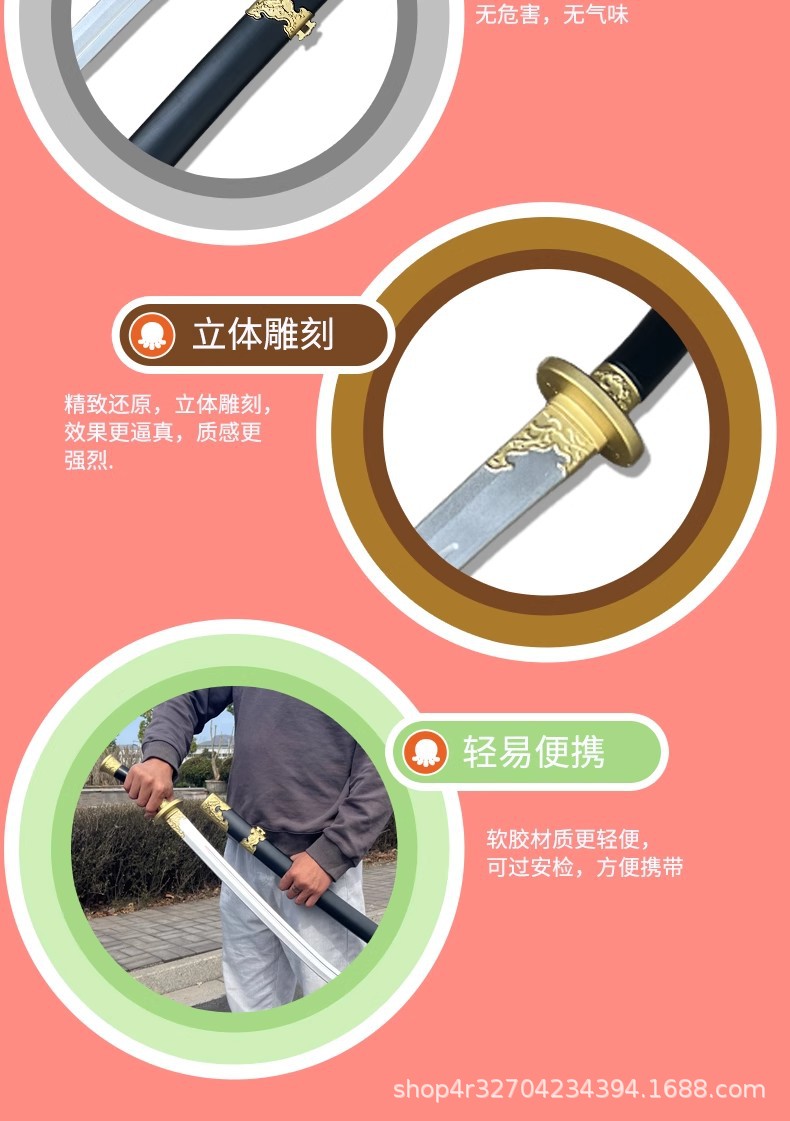 无危害，无气味

立体雕刻

精致还原，立体雕刻，效果更逼真，质感更强烈.

轻易便携

软胶材质更轻便，可过安检，方便携带

shop4r32704234394.1688.com