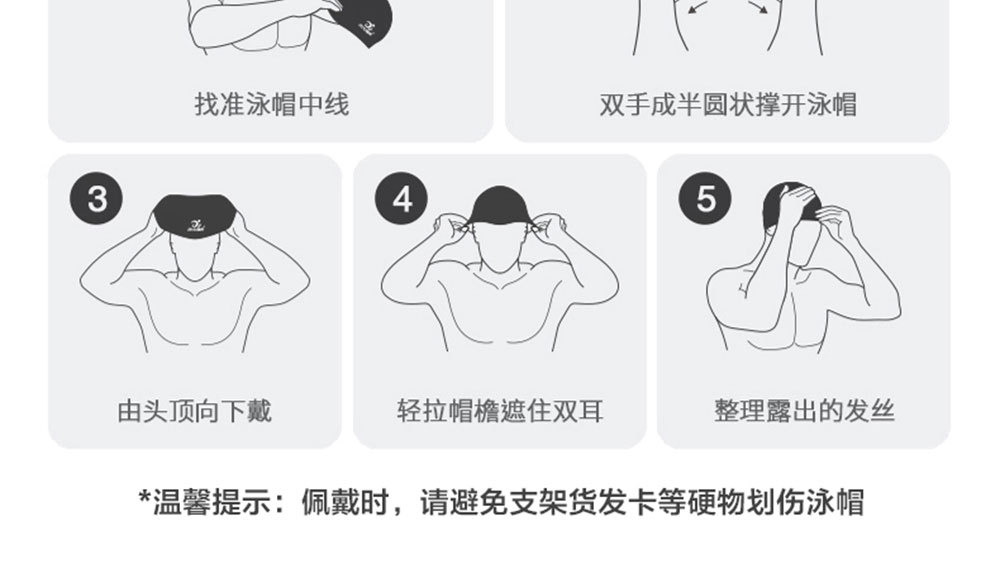 找准泳帽中线

双手成半圆状撑开泳帽

3

由头顶向下戴

4

轻拉帽檐遮住双耳

5

整理露出的发丝

*温馨提示：佩戴时，请避免支架货发卡等硬物划伤泳帽