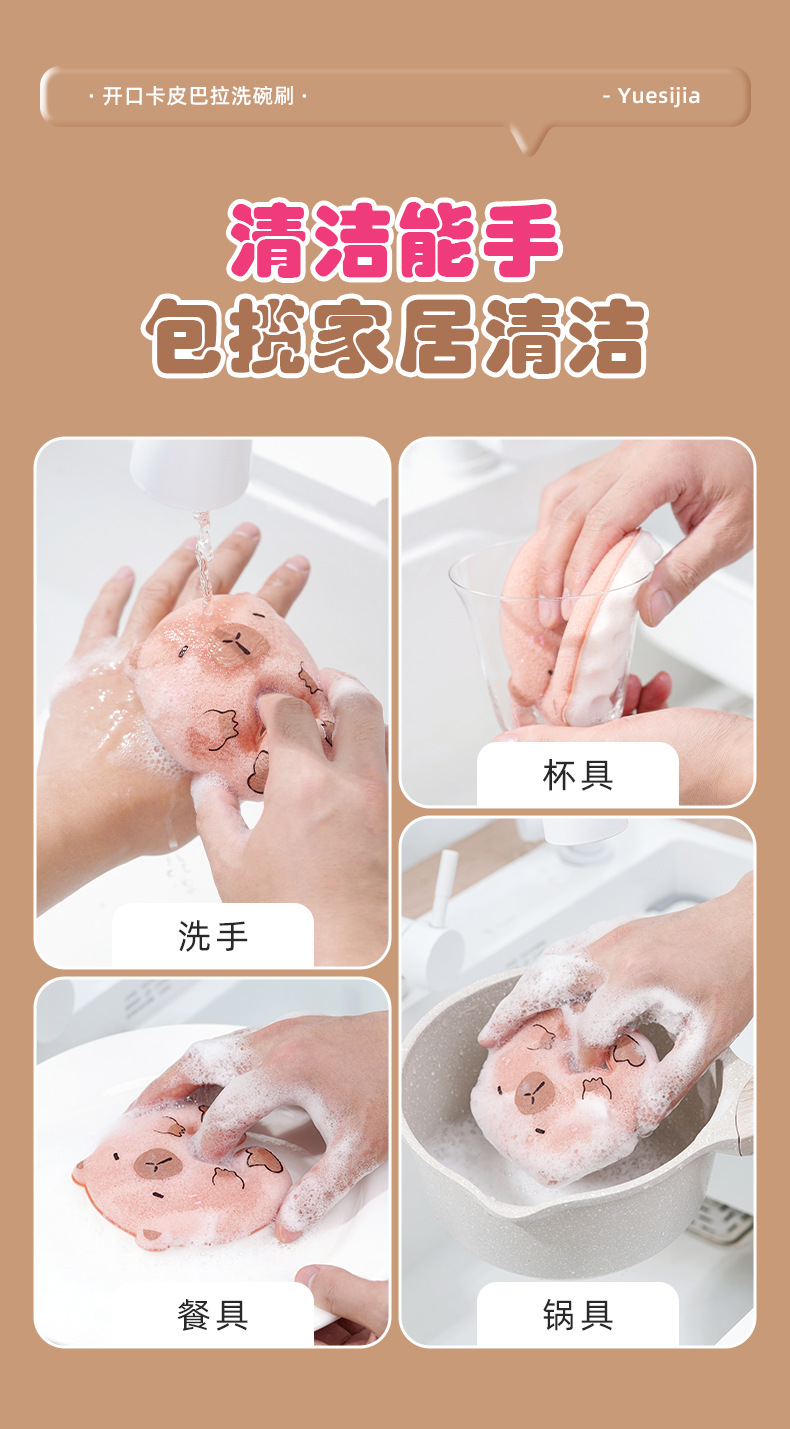 · 开口卡皮巴拉洗碗刷 ·

- Yuesijia

清洁能手
包揽家居清洁

洗手

杯具

餐具

锅具