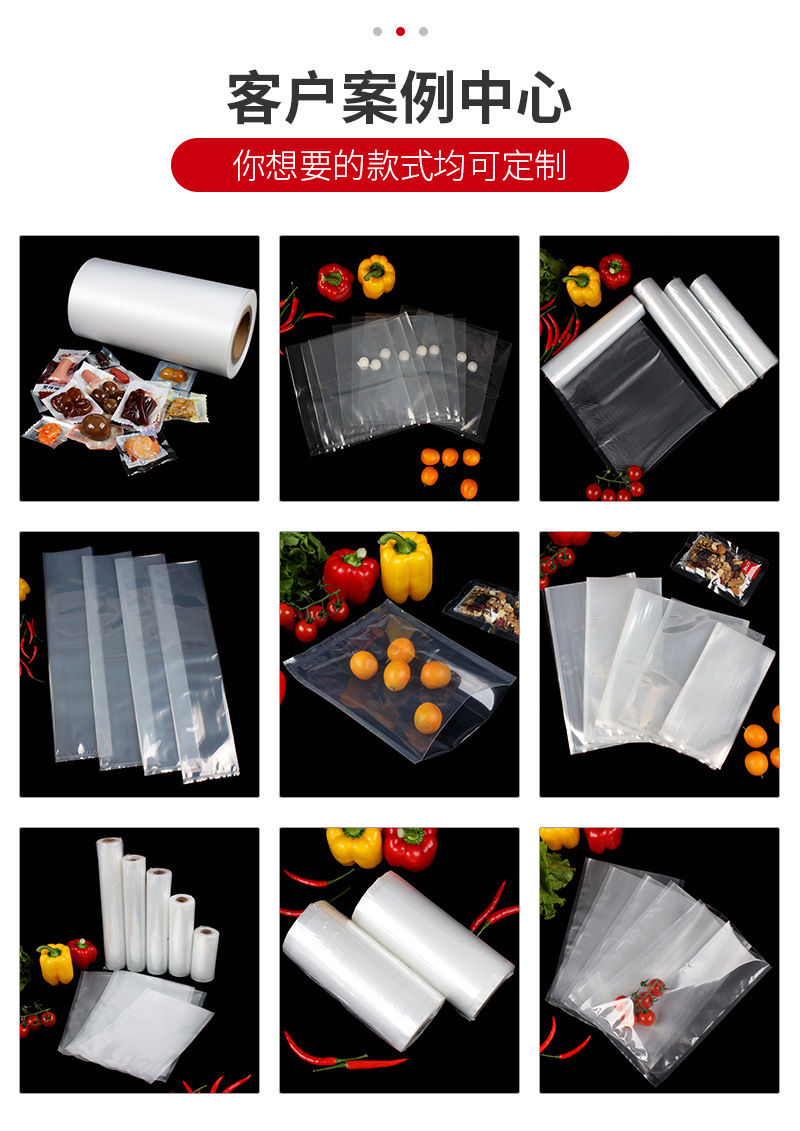 客户案例中心

你想要的款式均可定制