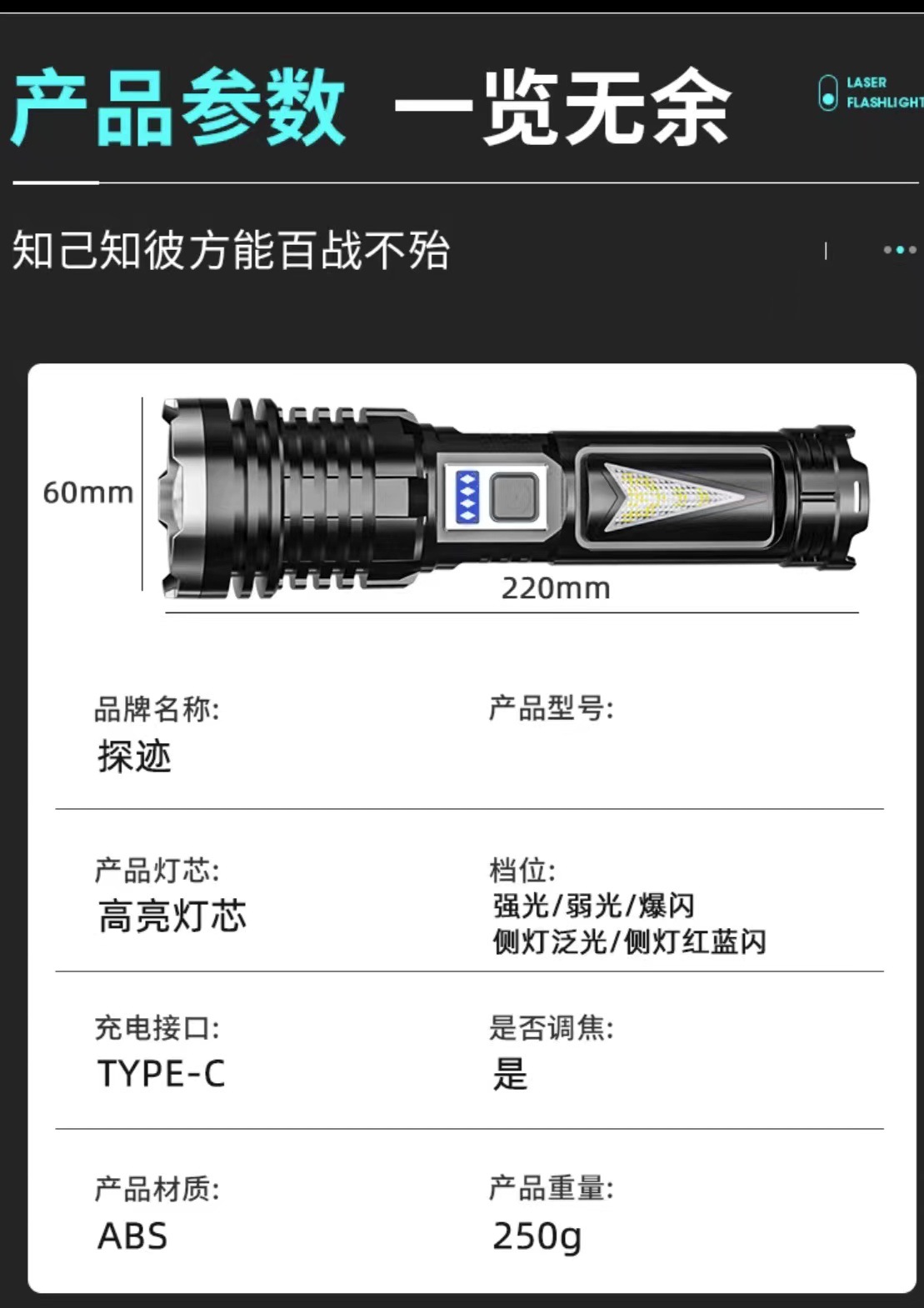 产品参数 一览无余

LASER
FLASHLIGHT

知己知彼方能百战不殆

60mm

220mm

品牌名称:
探迹

产品型号:

产品灯芯:
高亮灯芯

档位:
强光/弱光/爆闪
侧灯泛光/侧灯红蓝闪

充电接口:
TYPE-C

是否调焦:
是

产品材质:
ABS

产品重量:
250g