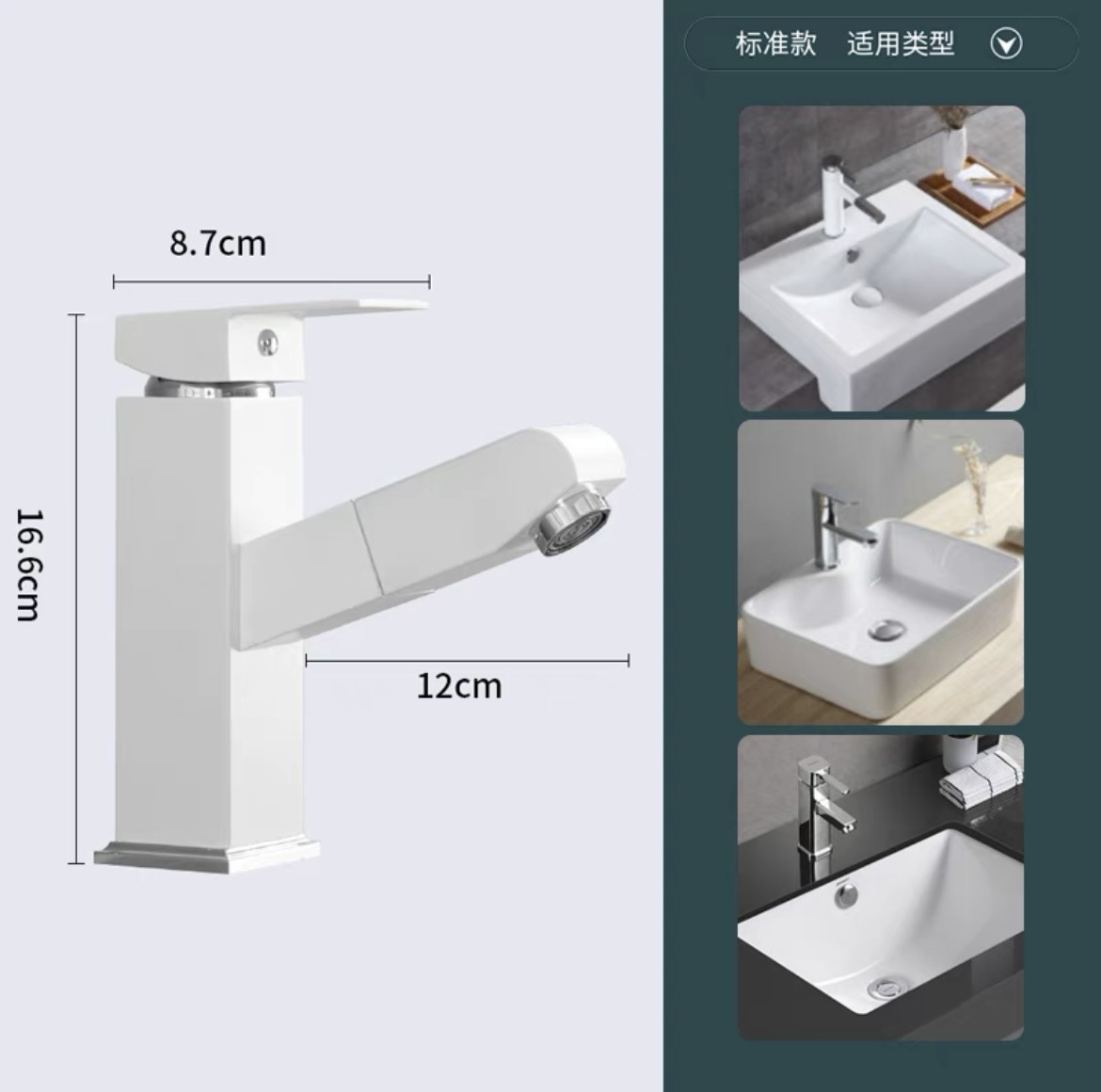 8.7cm

16.6cm

12cm

标准款 适用类型